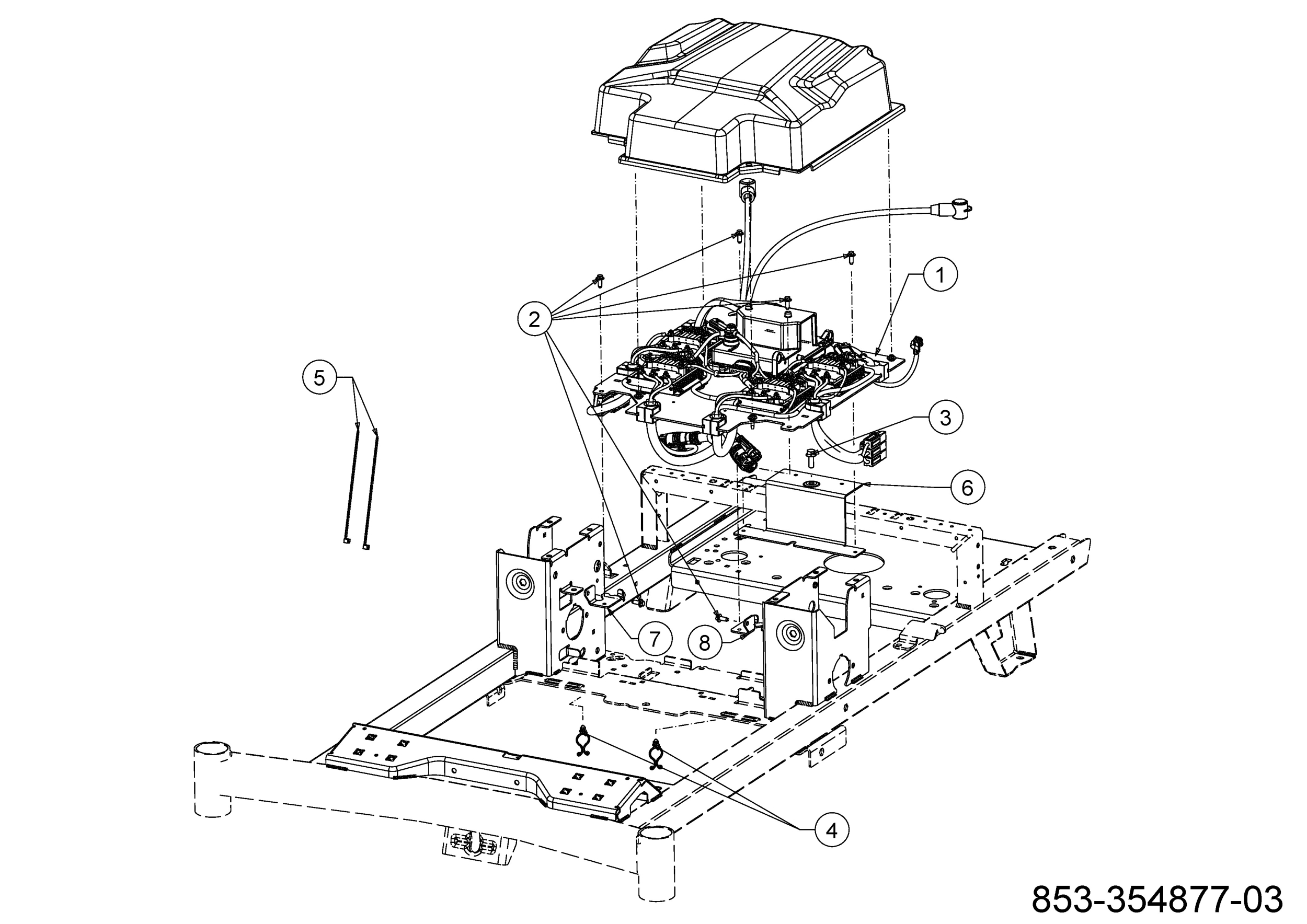 1
2
5
3
6
7
8
4
853-354877-03