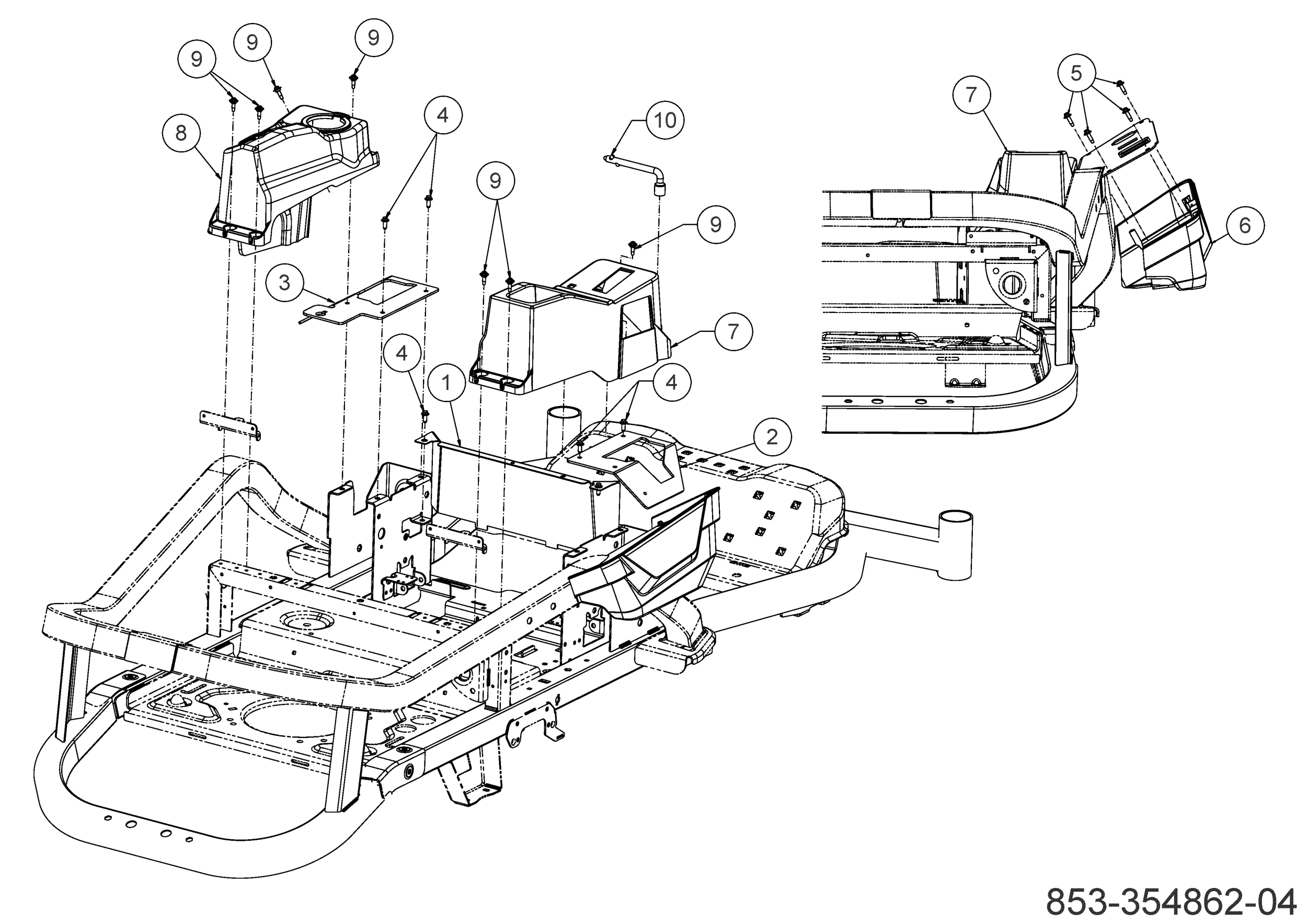 9
9
9
8
4
10
7
5
9
9
6
3
7
4
1
4
2
853-354862-04