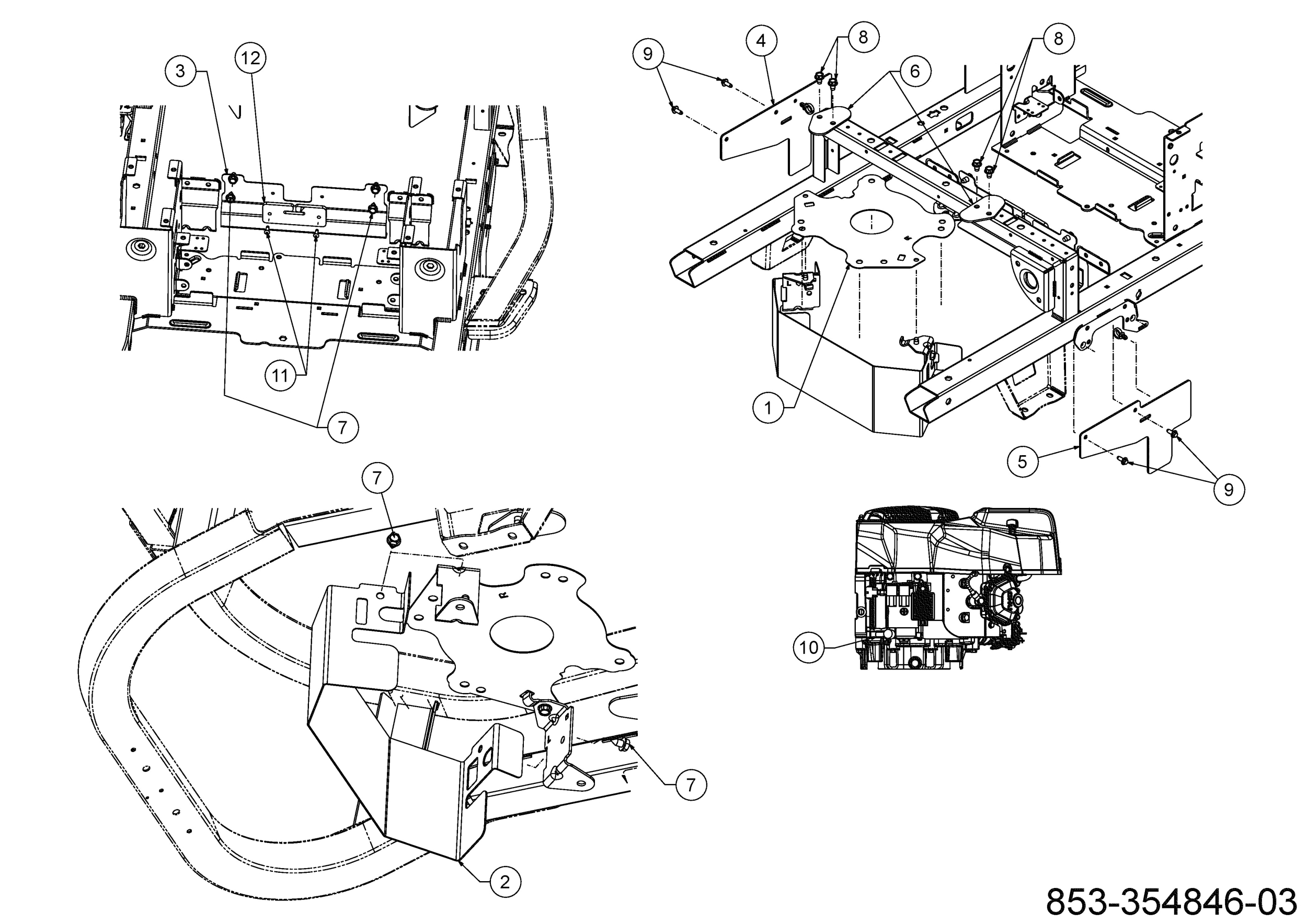 3
12
11
7
9
4
8
6
8
1
5
9
7
7
2
10
853-354846-03