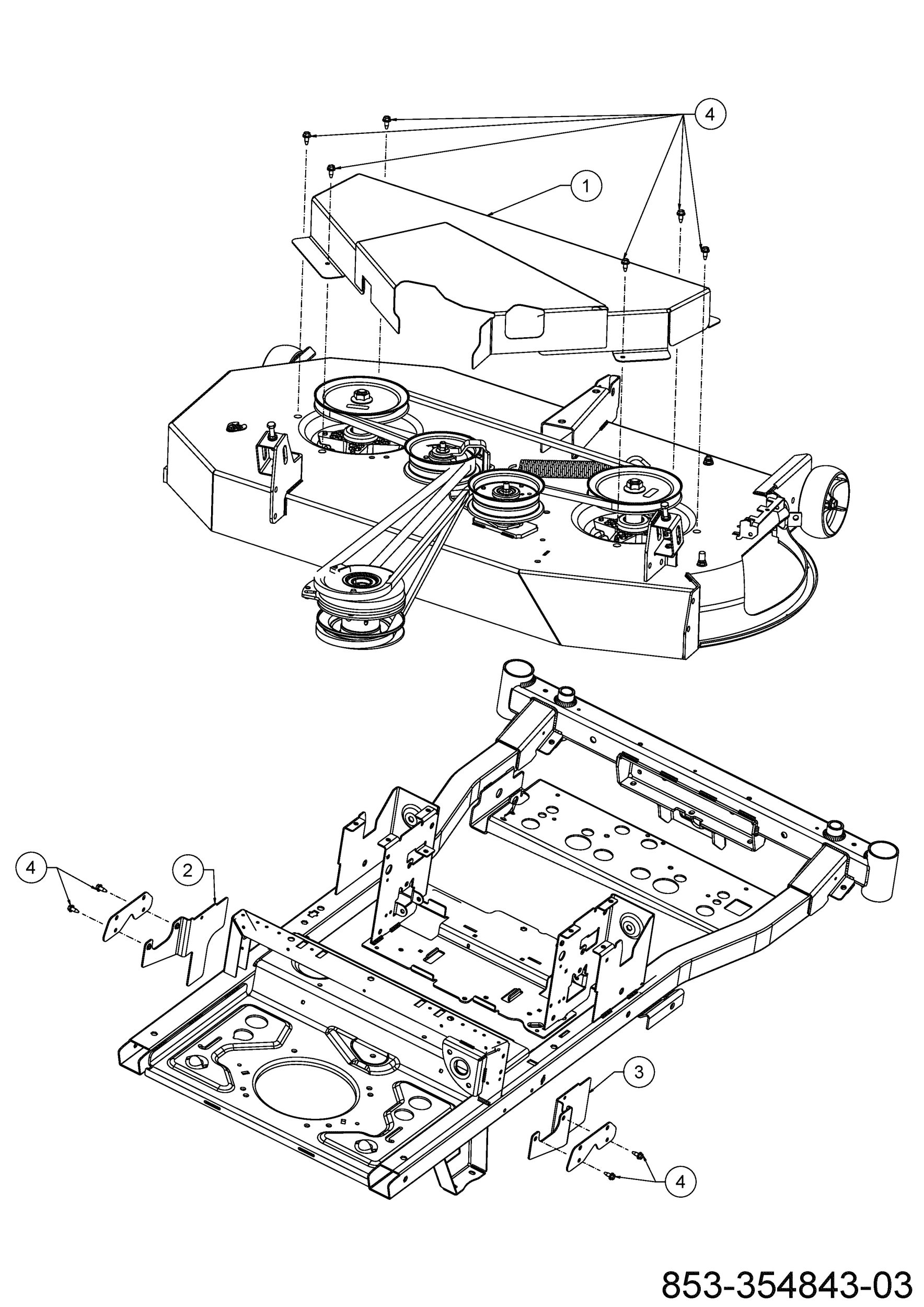 4
1
4
2
3
4
853-354843-03