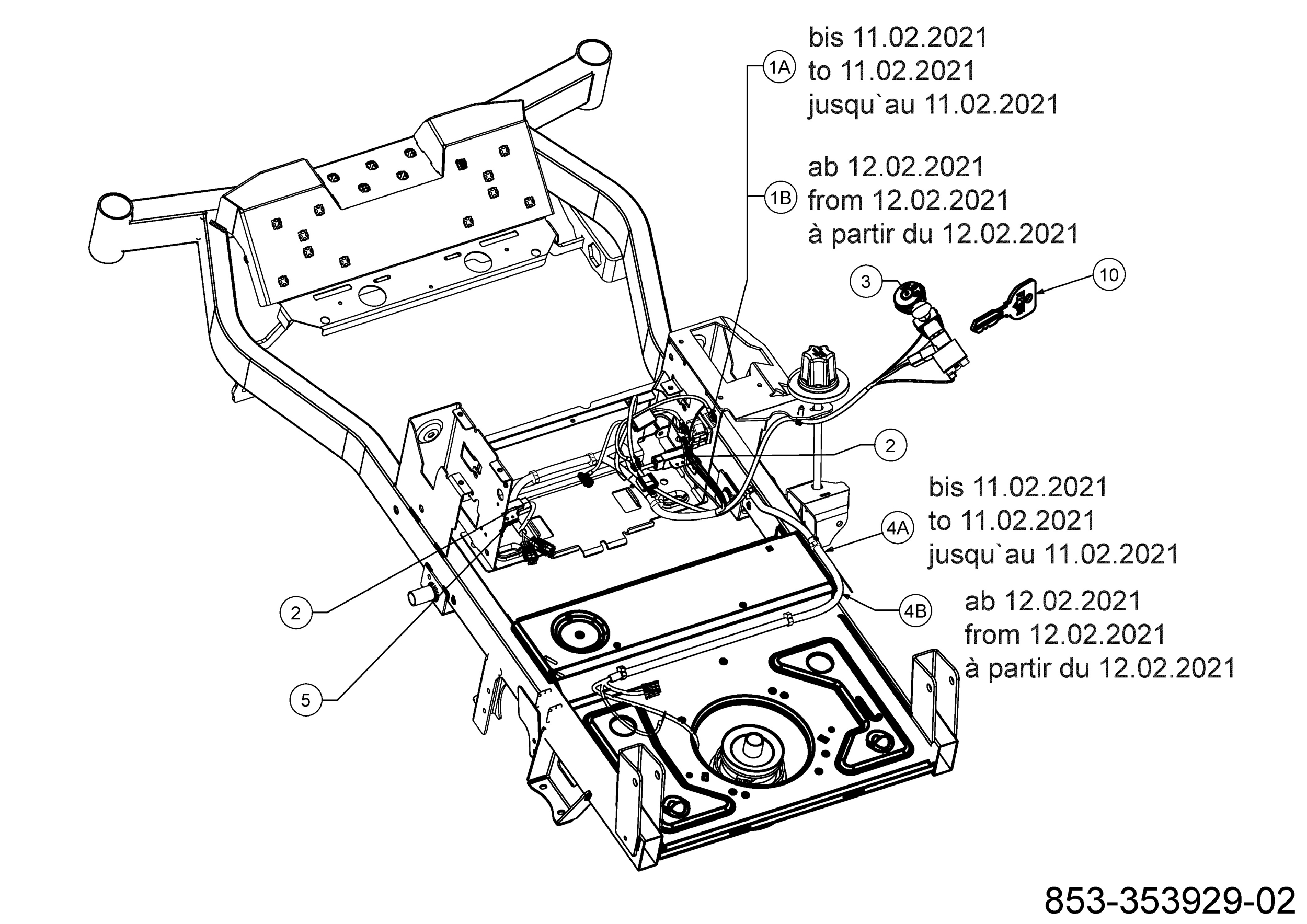 1A
bis 11.02.2021
to 11.02.2021
jusqu`au 11.02.2021

1B
ab 12.02.2021
from 12.02.2021
à partir du 12.02.2021

3

10

2

4A
bis 11.02.2021
to 11.02.2021
jusqu`au 11.02.2021

4B
ab 12.02.2021
from 12.02.2021
à partir du 12.02.2021

2

5

853-353929-02