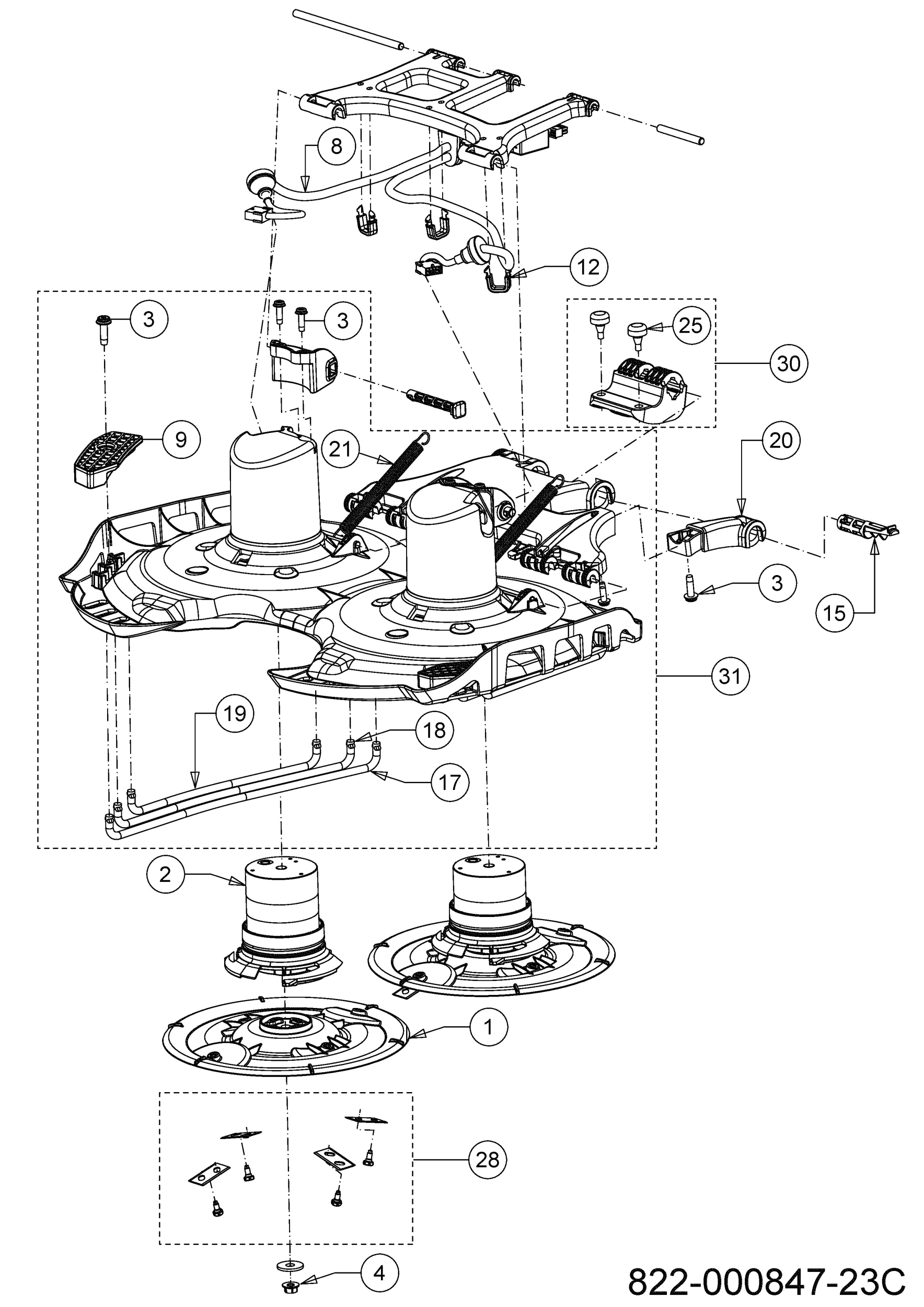 8
12
3
3
25
30
9
21
20
3
15
31
19
18
17
2
1
28
4
822-000847-23C