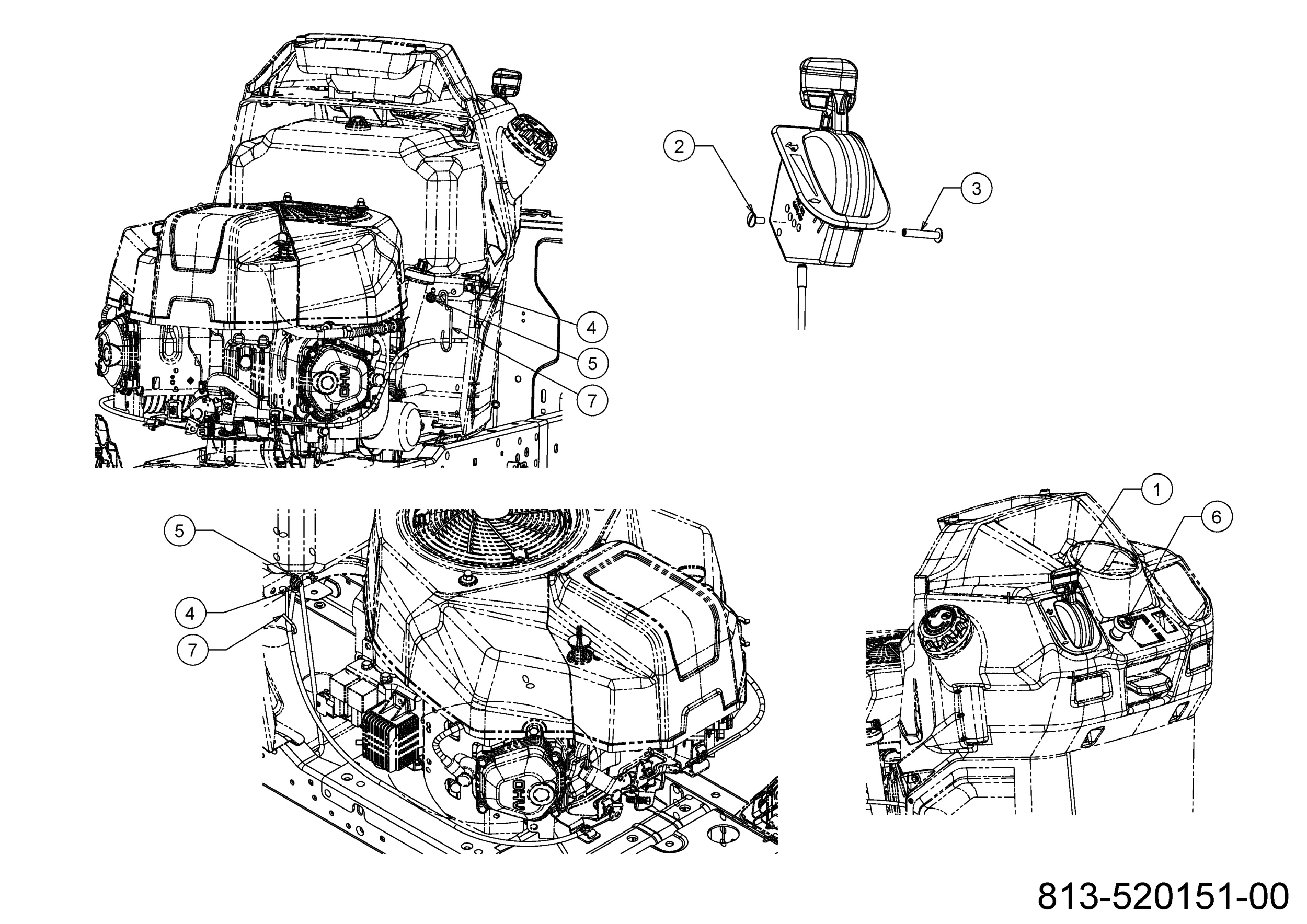 2
3
4
5
7
OHV
5
4
7
OHV
1
6
813-520151-00