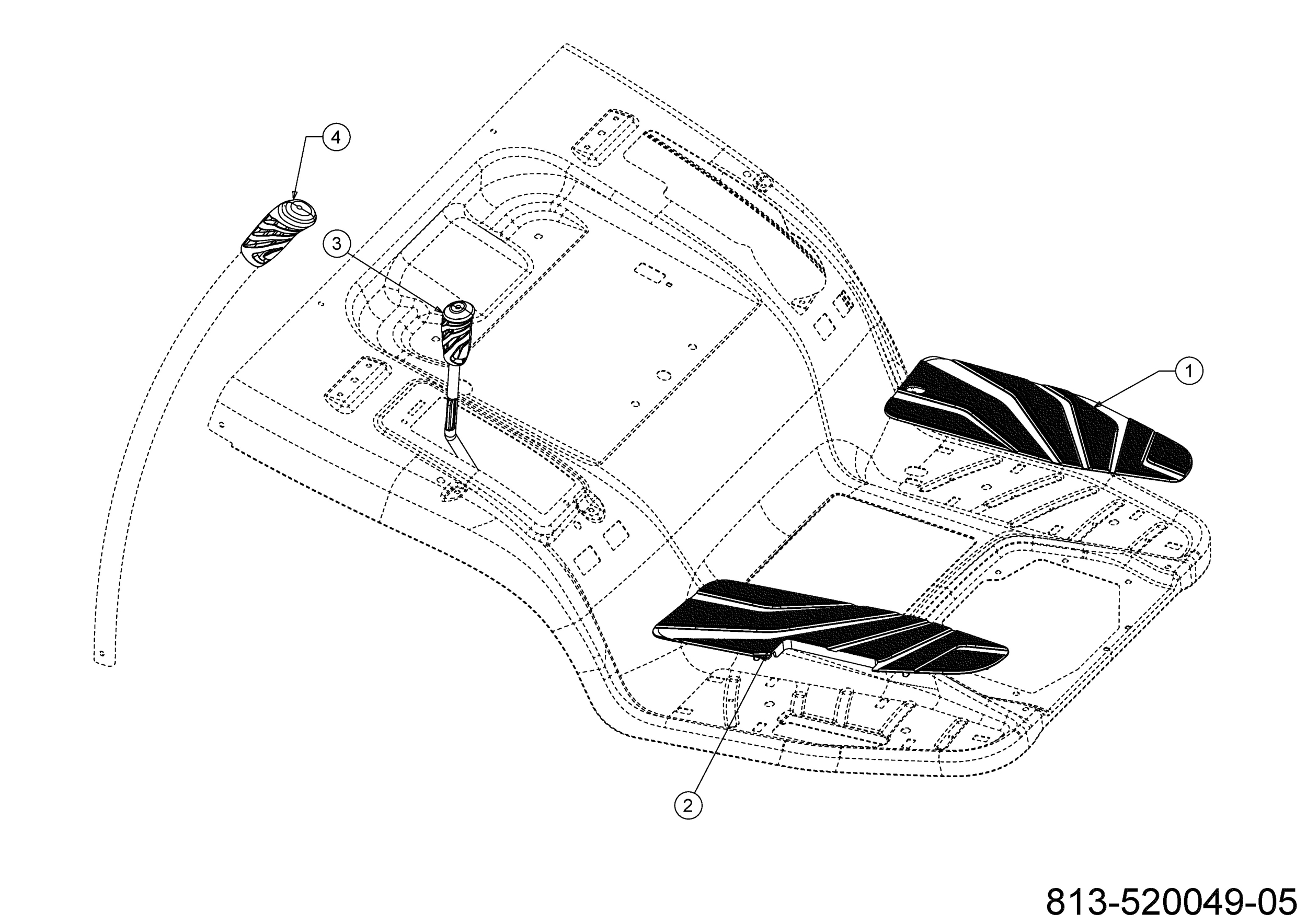 4
3
1
2
813-520049-05