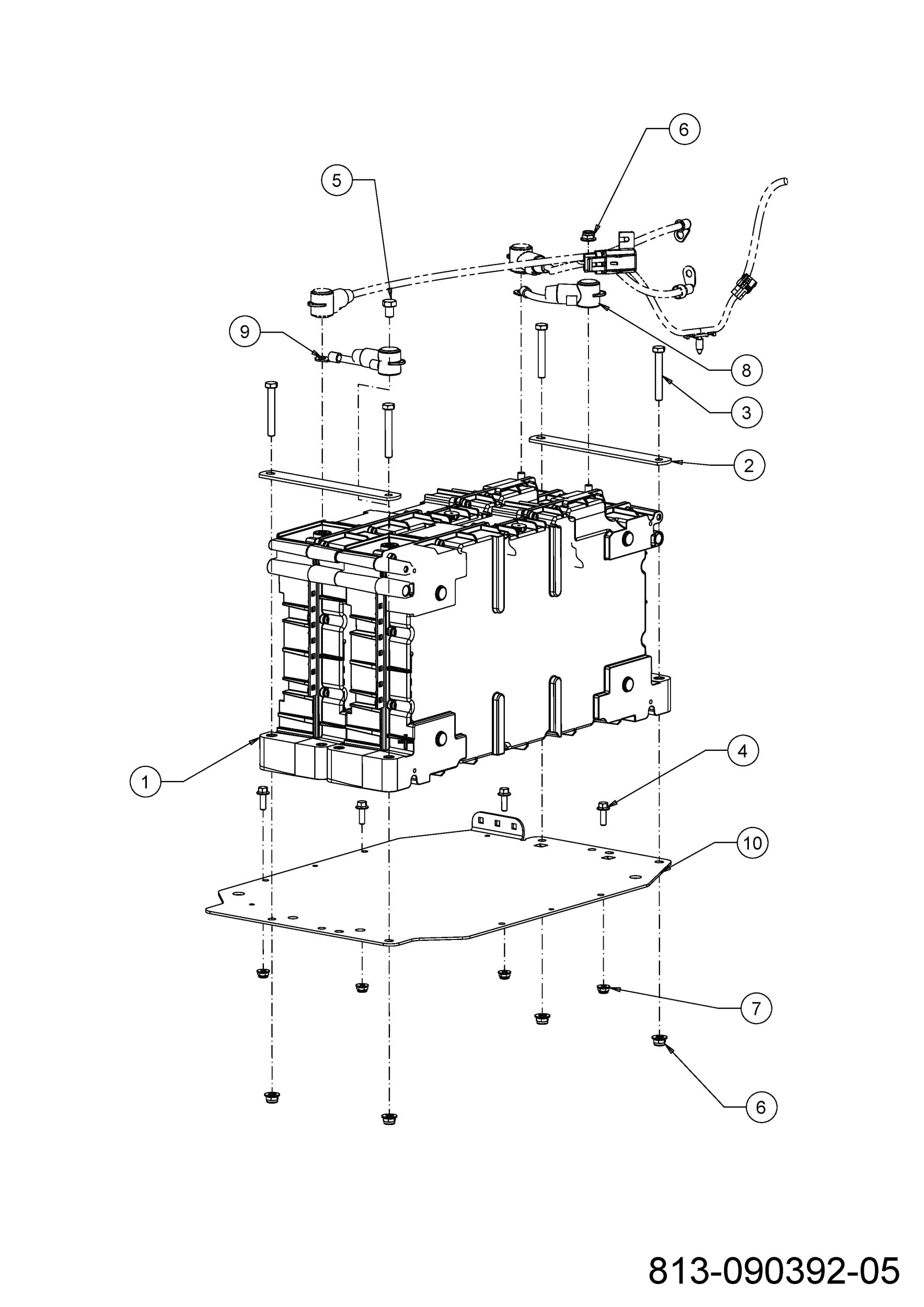 6
5
9
8
3
2
1
4
10
7
6
813-090392-05