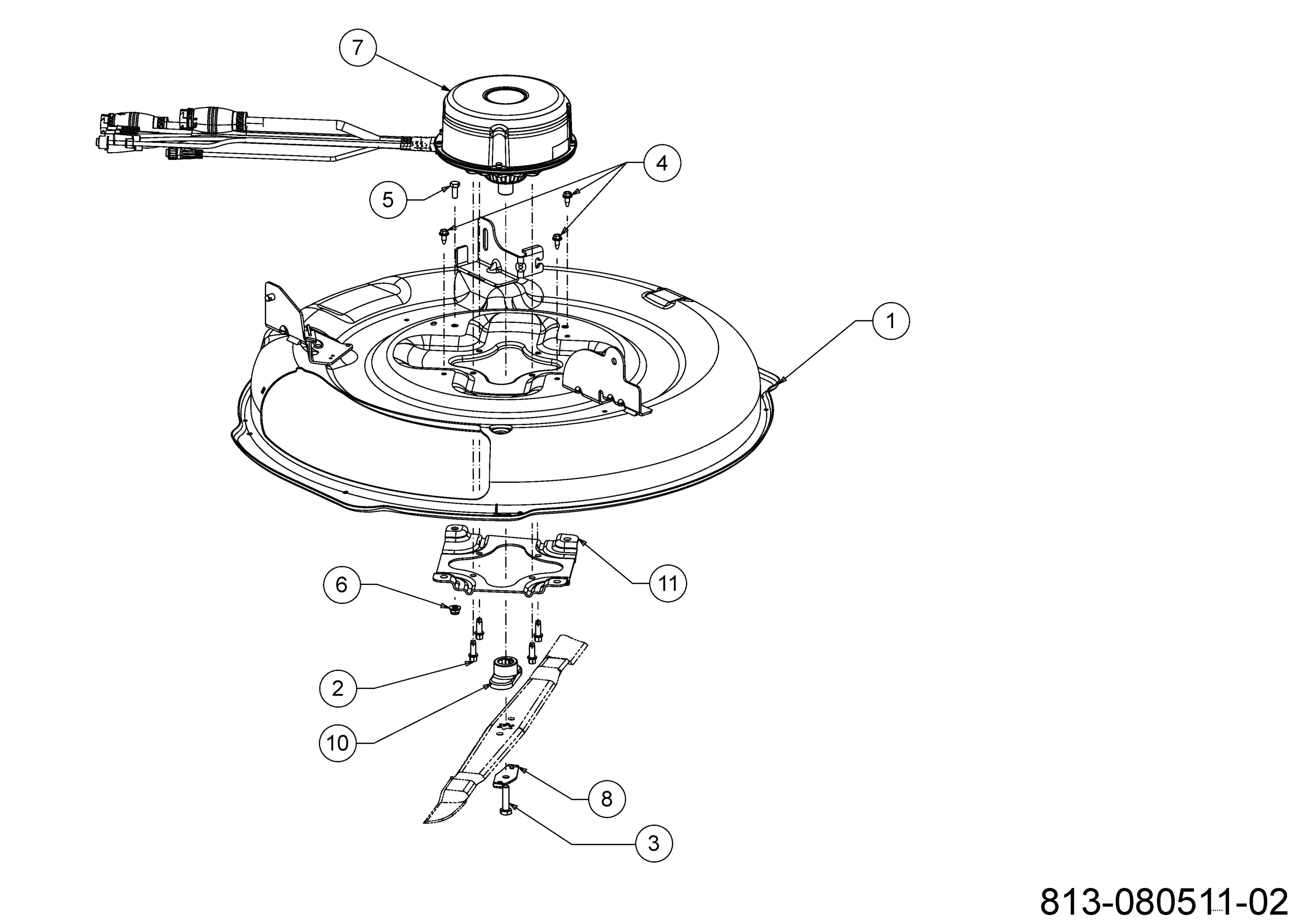 7
4
5
1
11
6
2
10
8
3
813-080511-02