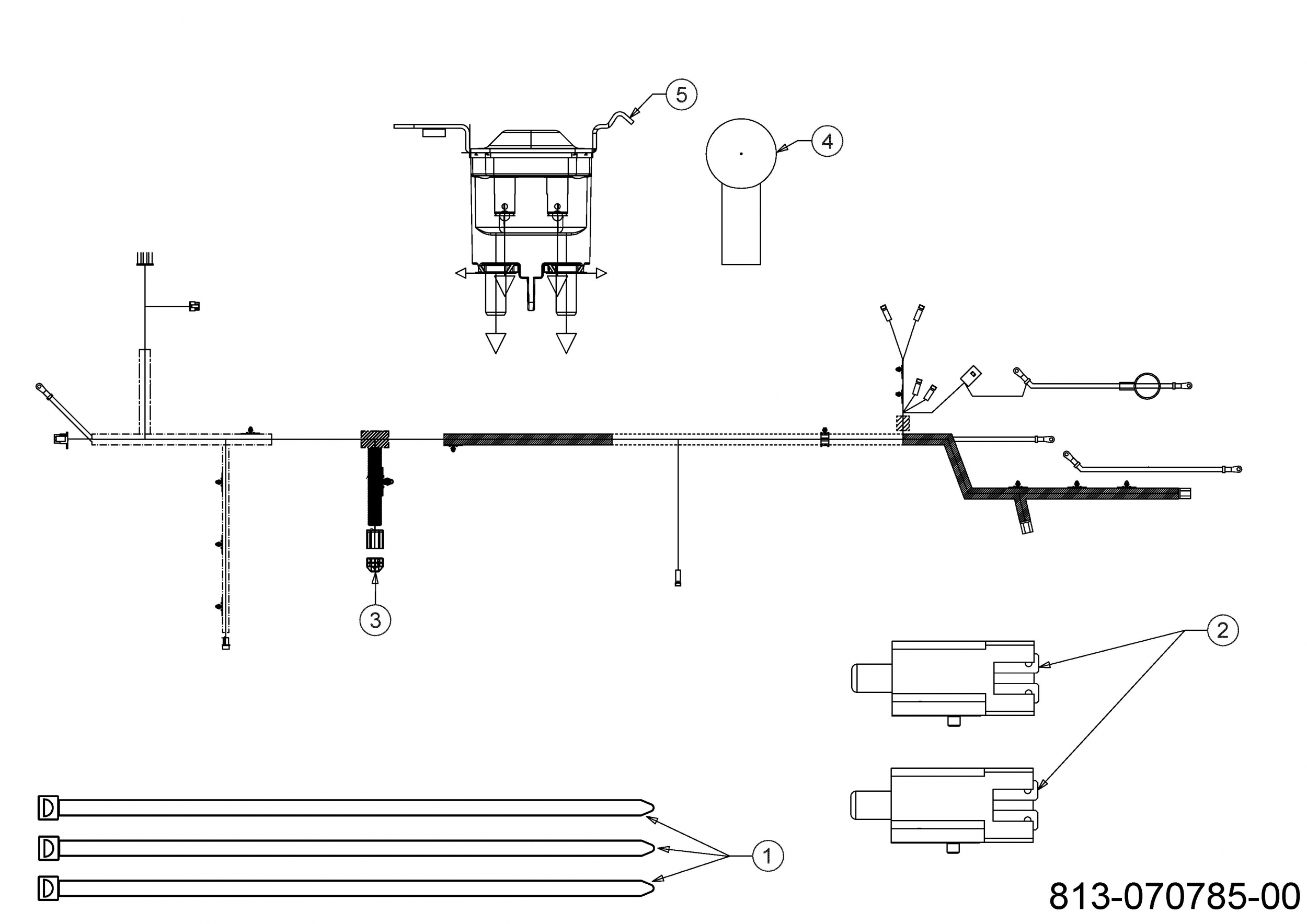 5

4

3

2

1

813-070785-00