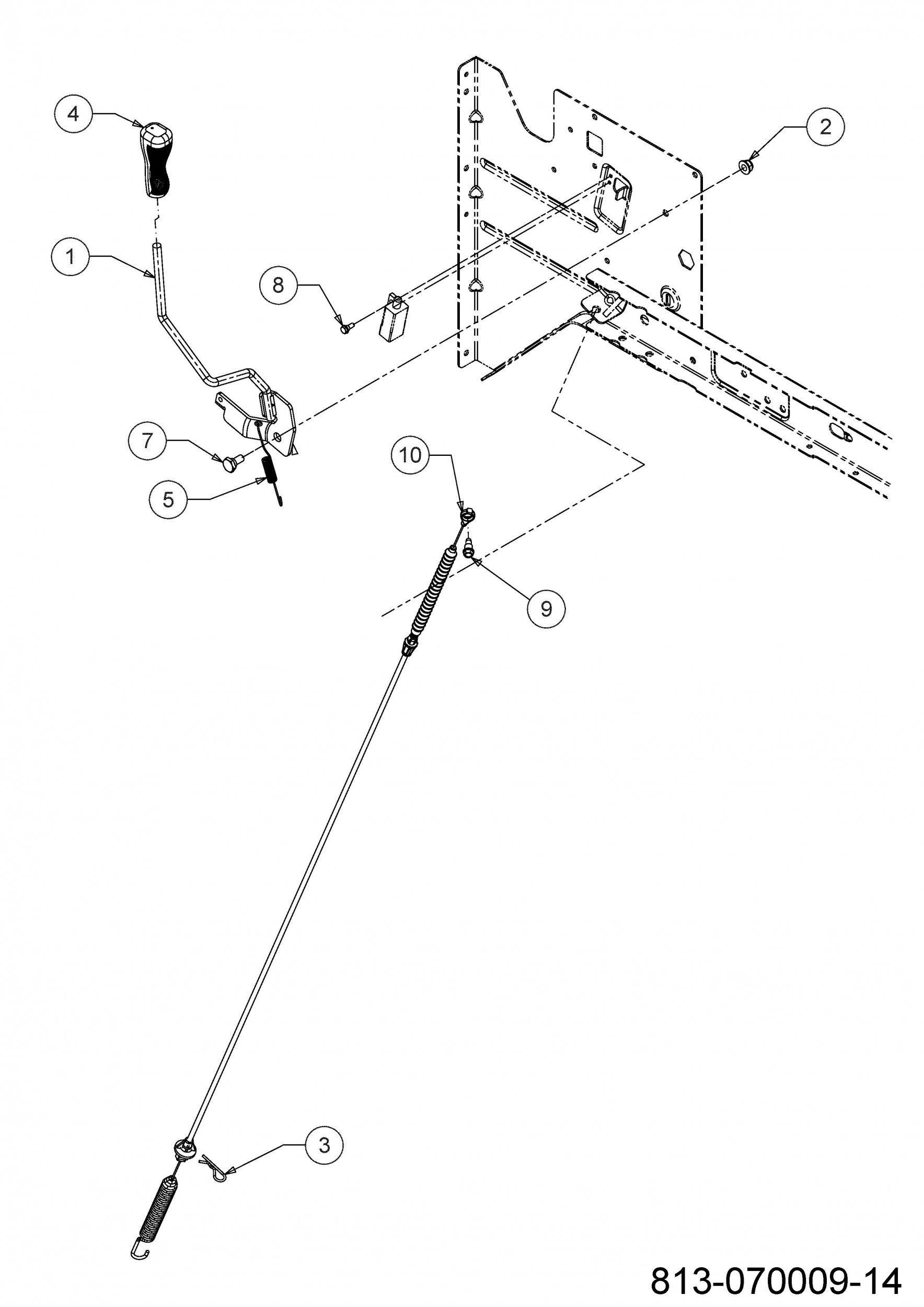 4
2
1
8
7
5
10
9
3
813-070009-14