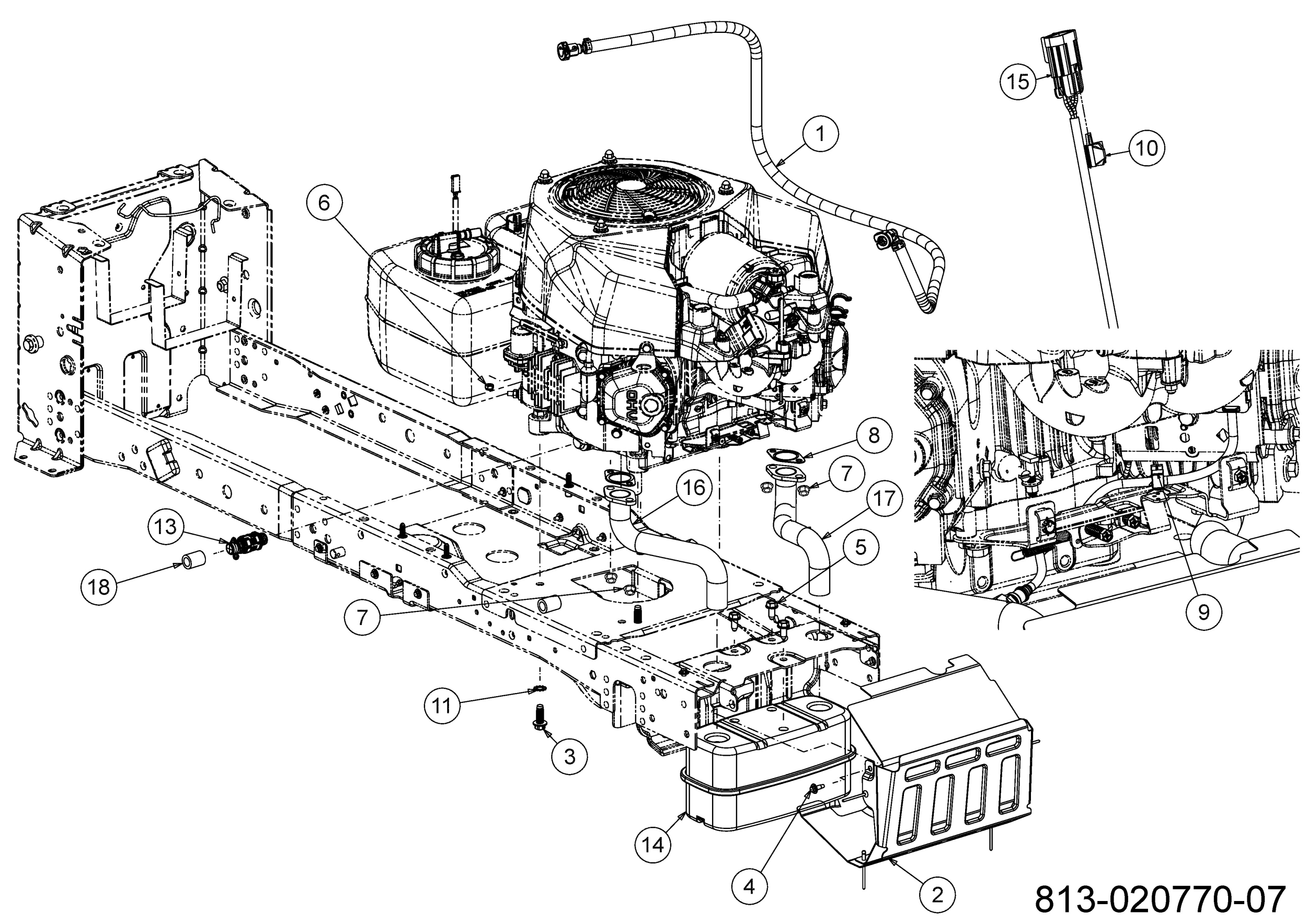 15
1
10
6
OHV
8
7
16
17
13
5
18
7
9
11
3
14
4
2
813-020770-07