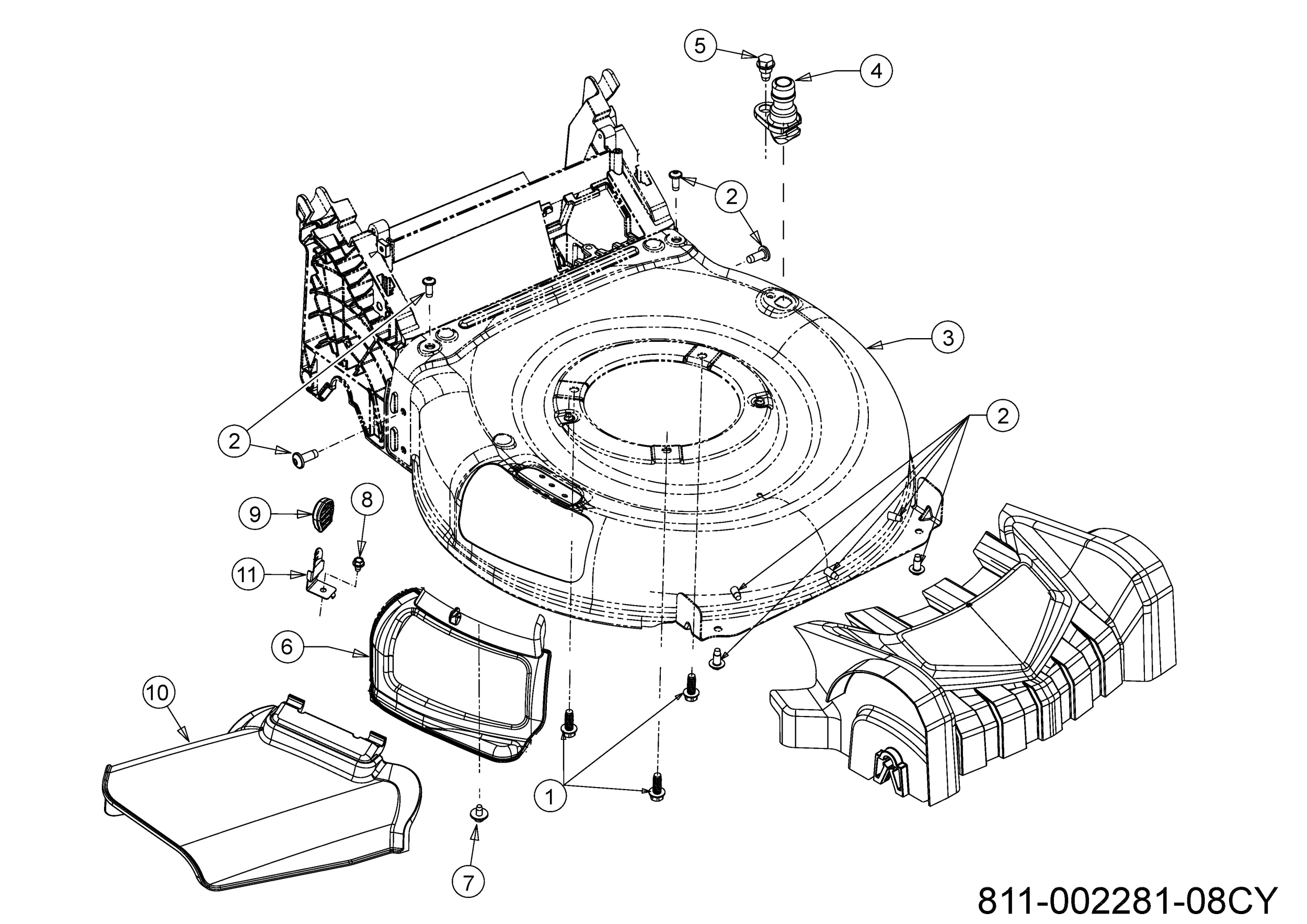 5
4
2
3
2
2
9
8
11
6
10
1
7
811-002281-08CY