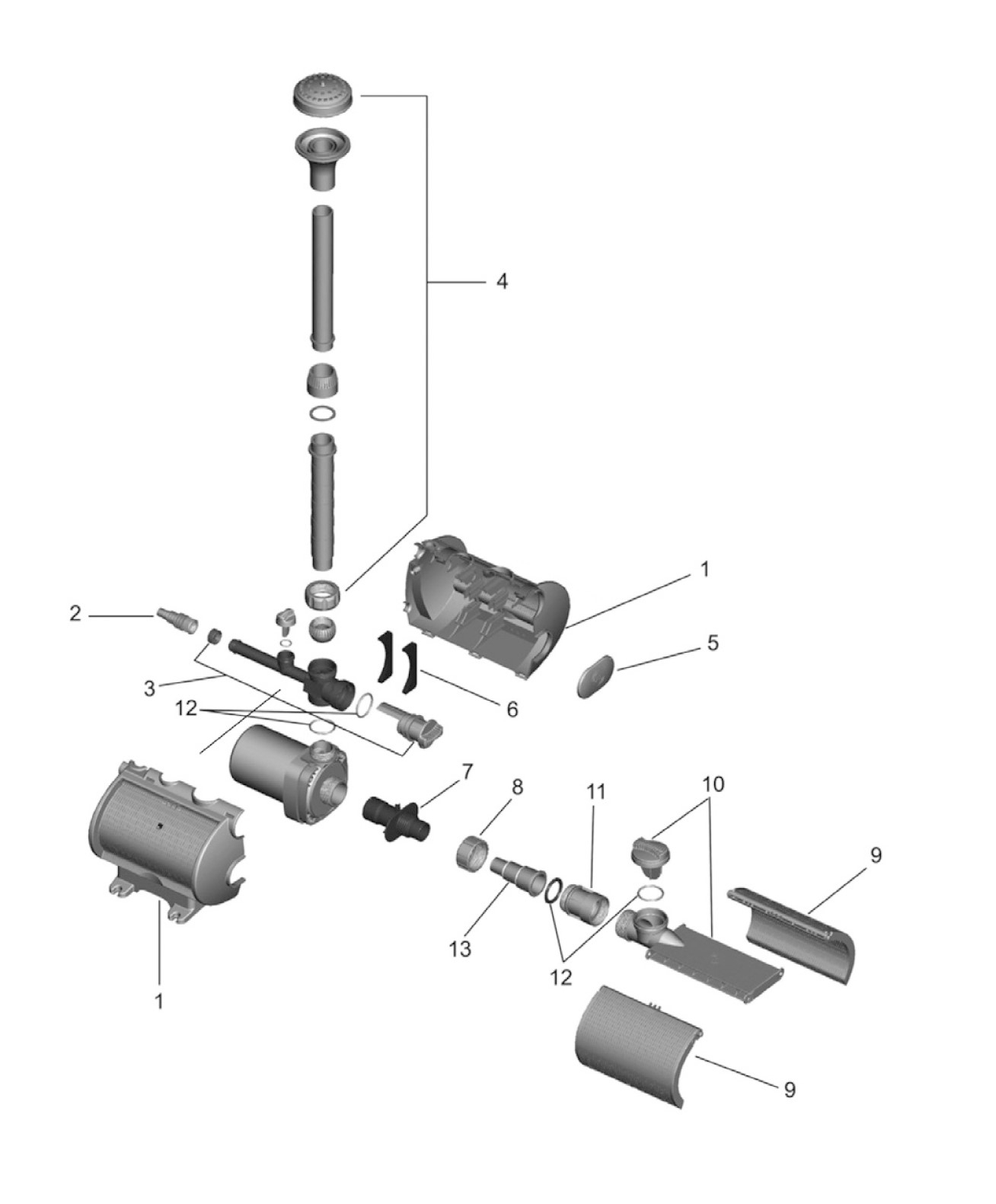 4
1
2
5
3
6
12
7
8
11
10
9
13
12
1
9