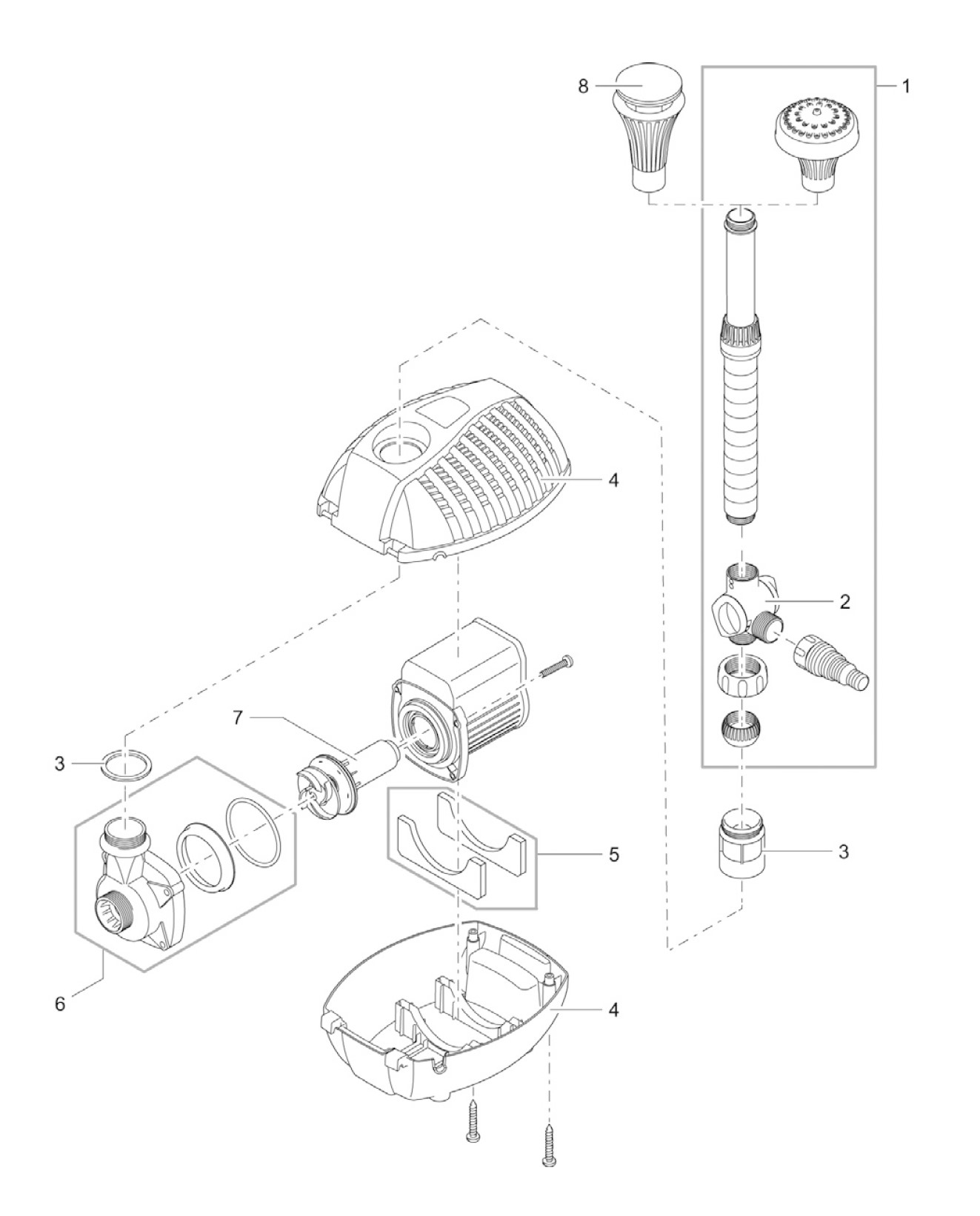 8
1
4
2
7
3
5
3
6
4