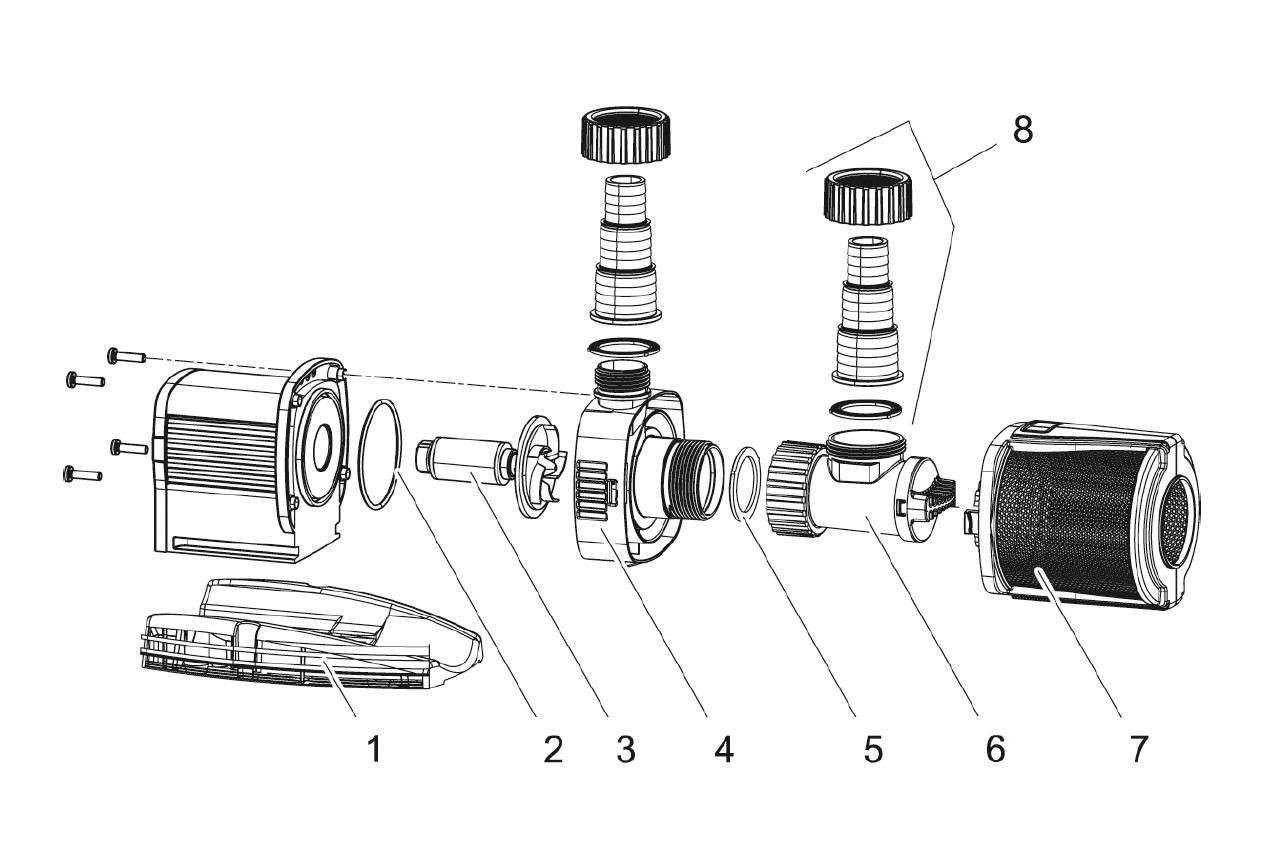 8

1 2 3 4 5 6 7