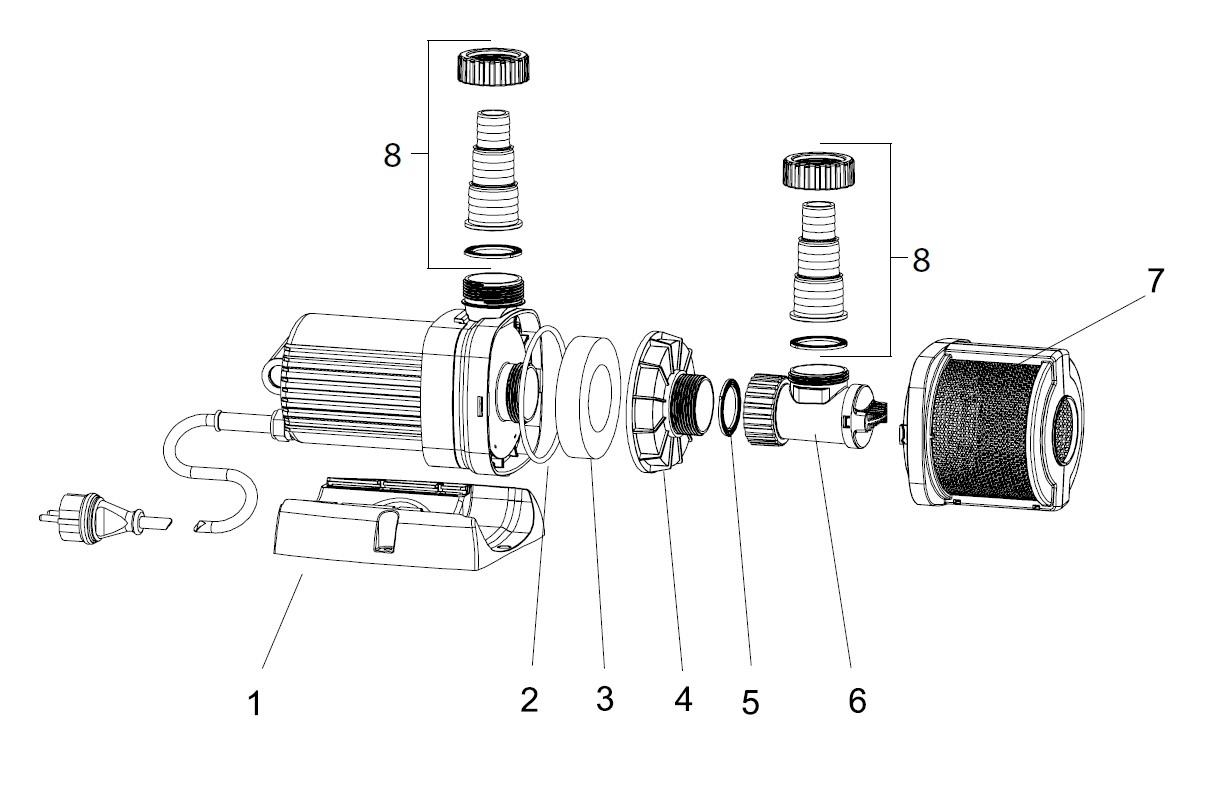 8
8
7
1
2
3
4
5
6