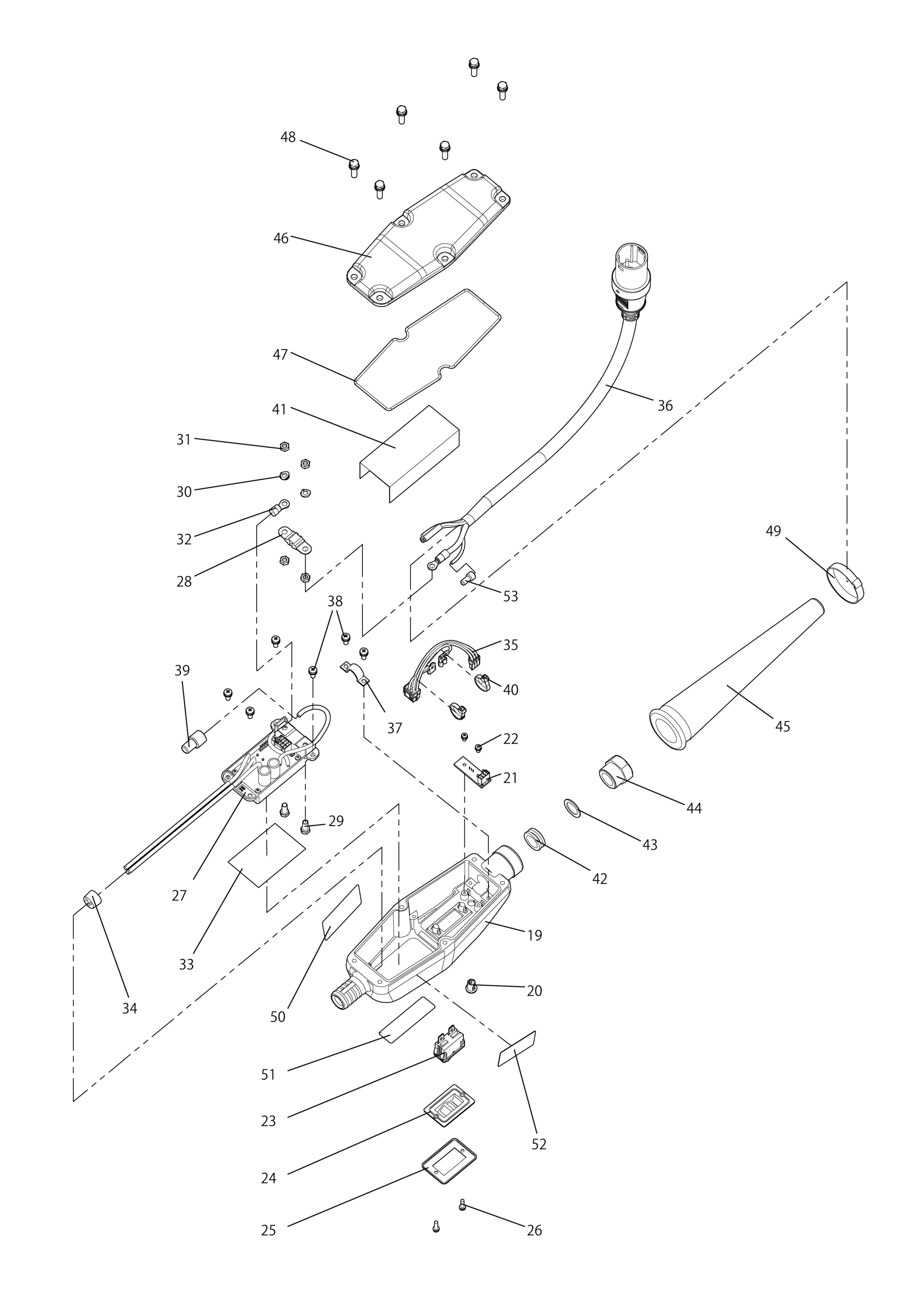 48
46
47
41
36
31
30
32
28
49
53
38
35
39
40
37
45
22
21
44
29
43
42
27
33
19
34
50
20
51
23
52
24
25
26