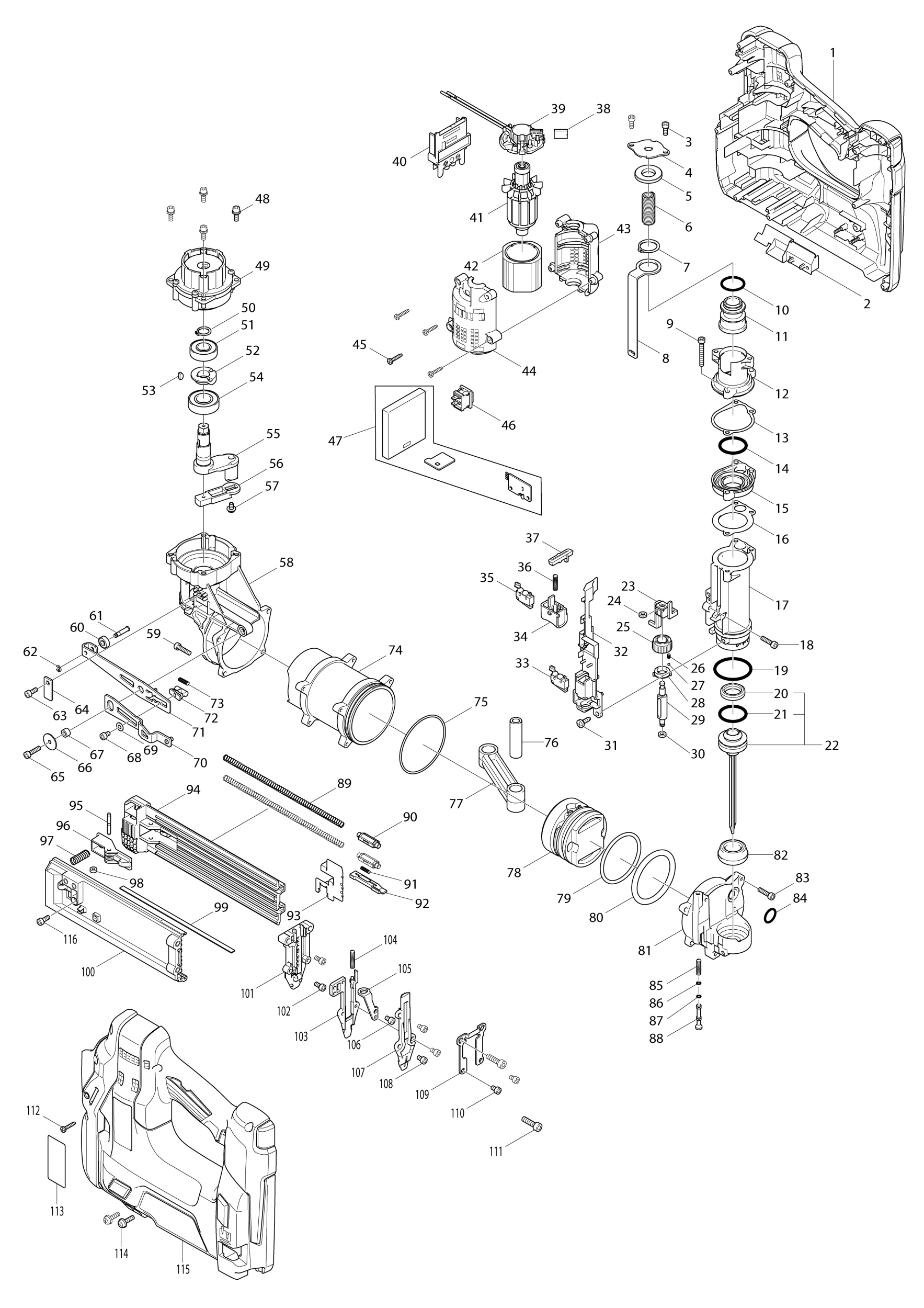 1
2
3
4
5
6
7
8
9
10
11
12
13
14
15
16
17
18
19
20
21
22
23
24
25
26
27
28
29
30
31
32
33
34
35
36
37
38
39
40
41
42
43
44
45
46
47
48
49
50
51
52
53
54
55
56
57
58
59
60
61
62
63
64
65
66
67
68
69
70
71
72
73
74
75
76
77
78
79
80
81
82
83
84
85
86
87
88
89
90
91
92
93
94
95
96
97
98
99
100
101
102
103
104
105
106
107
108
109
110
111
112
113
114
115
116