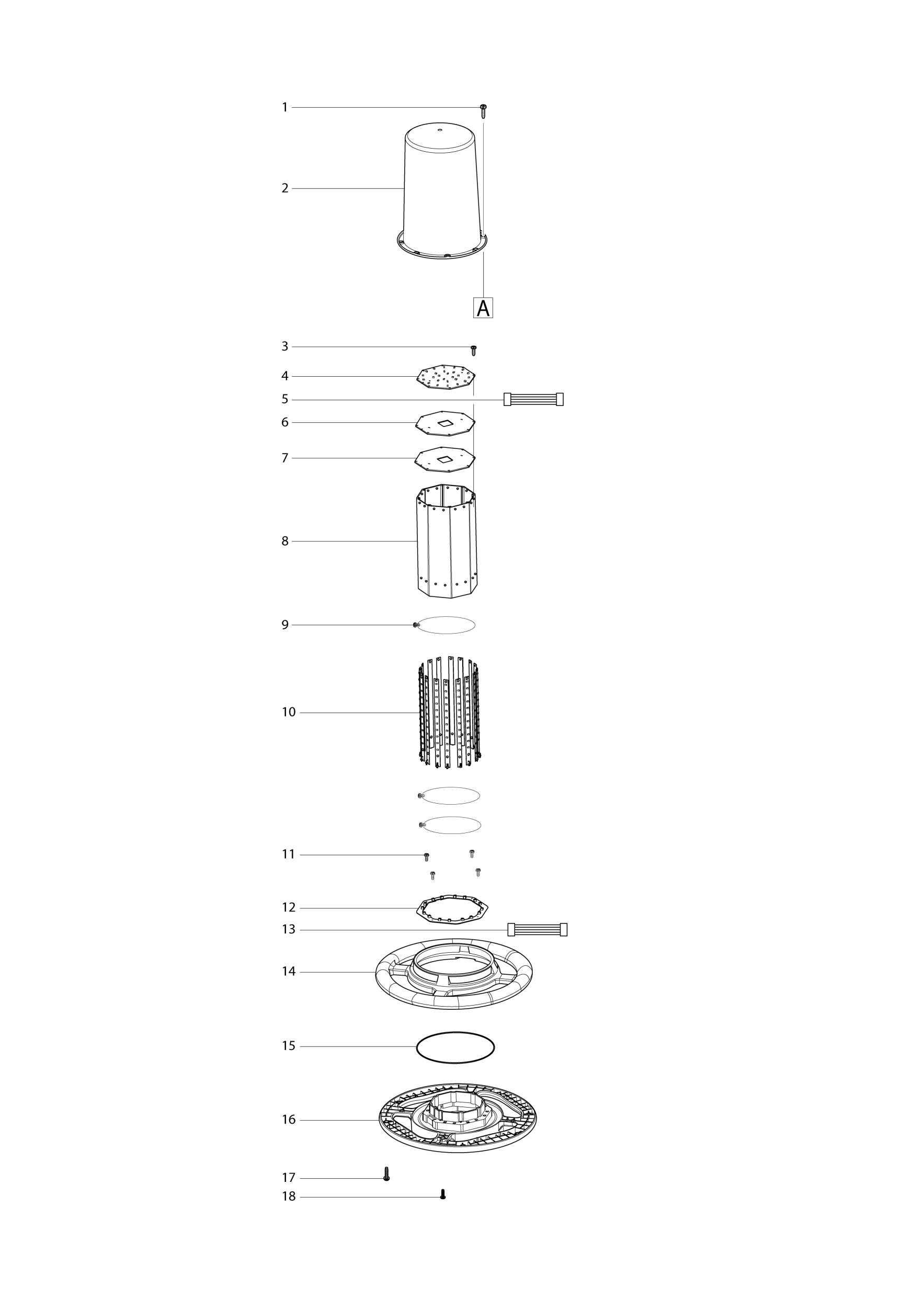 1
2
A
3
4
5
6
7
8
9
10
11
12
13
14
15
16
17
18