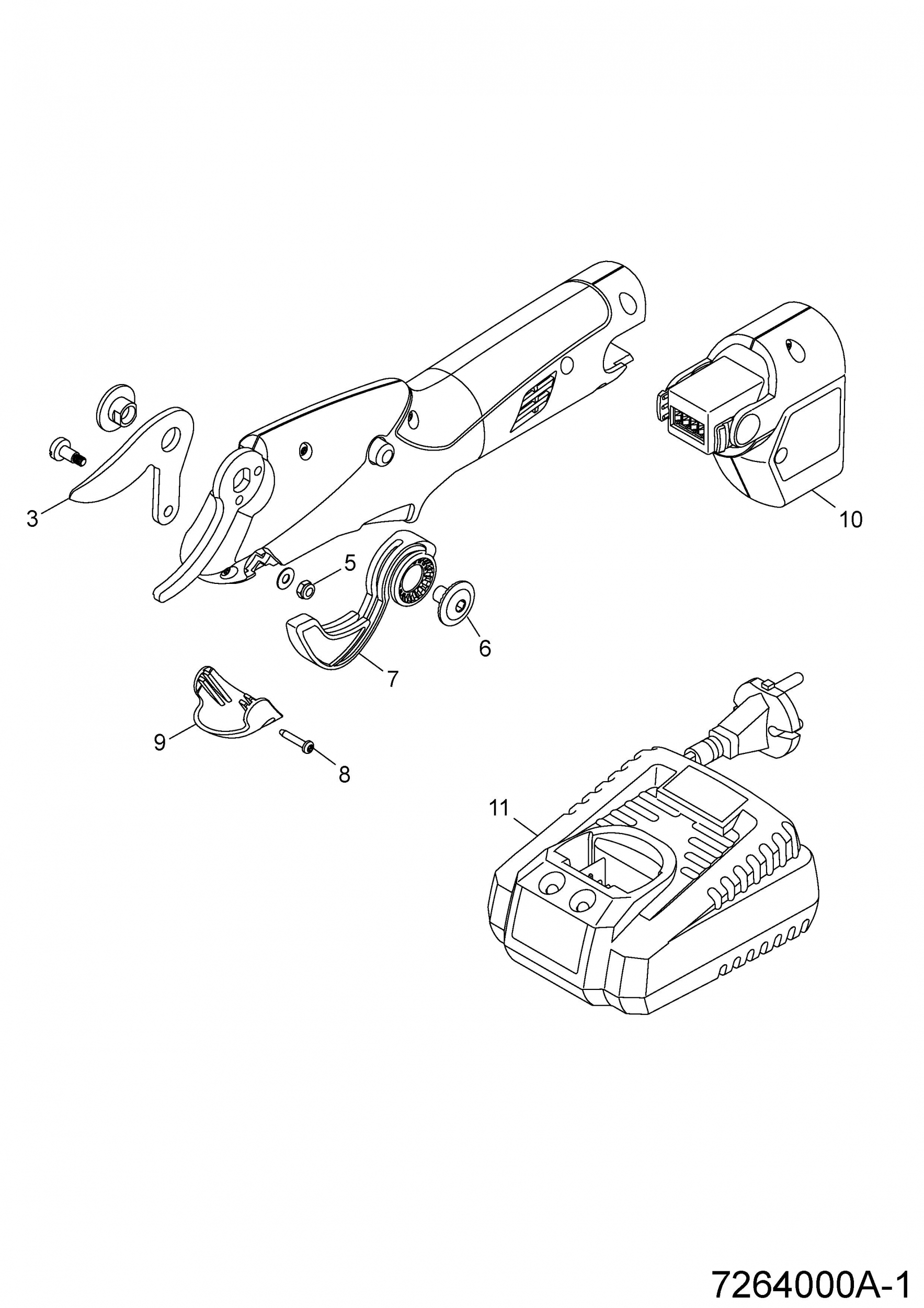 3

10

5

6

7

9

8

11

7264000A-1