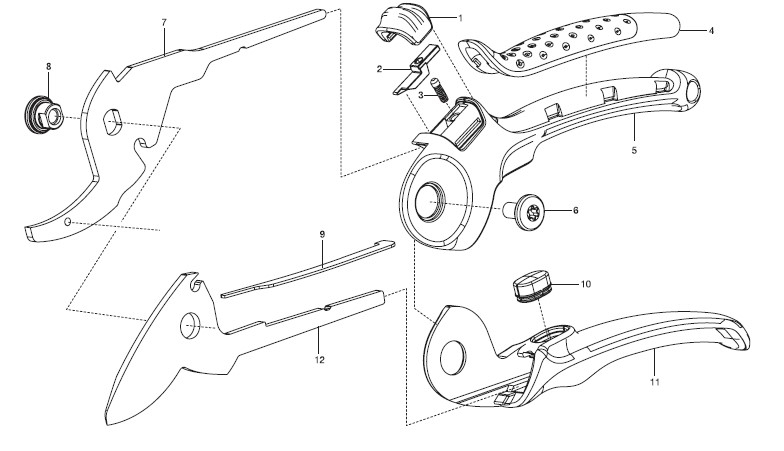 7
1
4
8
2
3
5
6
9
10
12
11