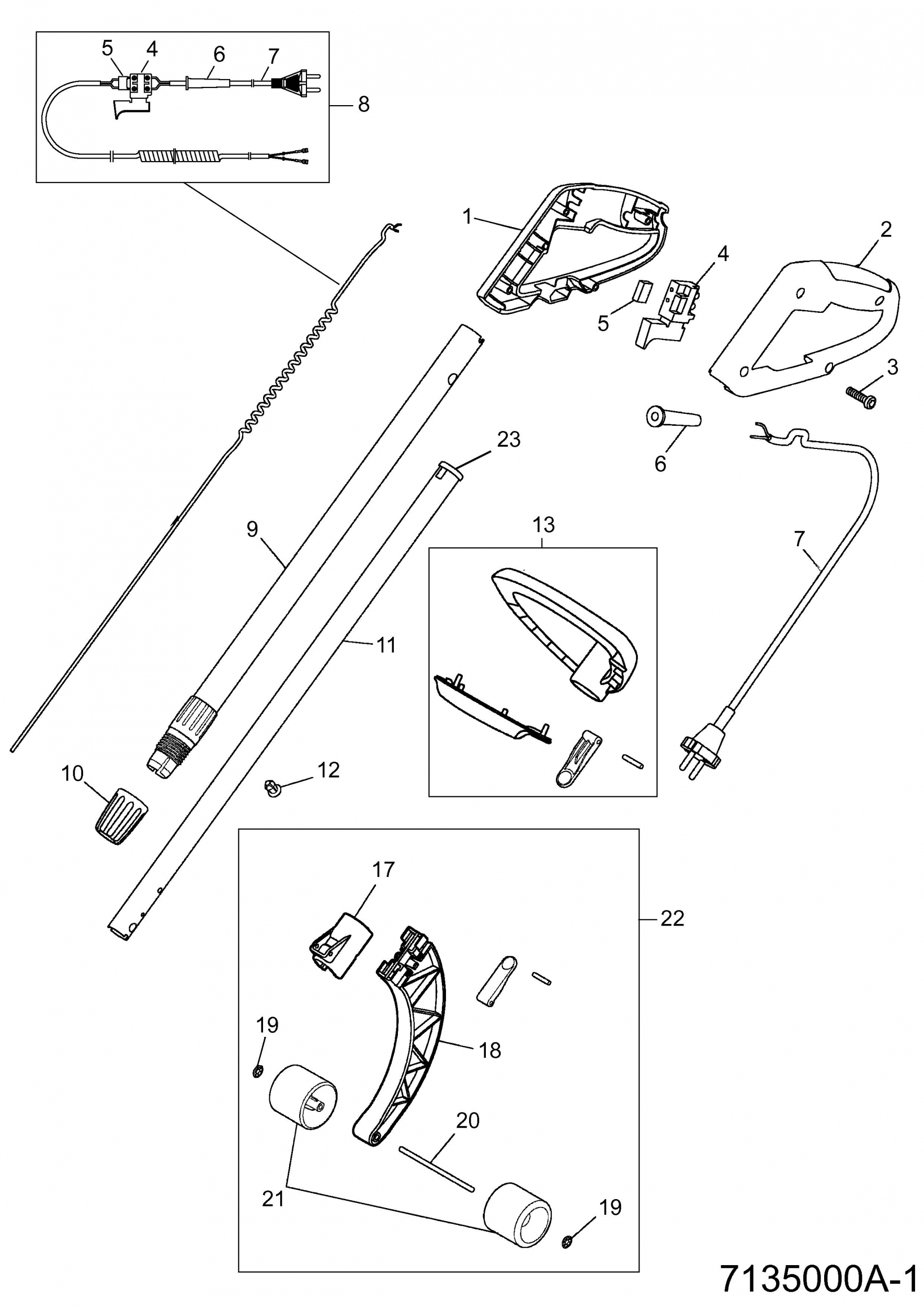 5 4 6 7
8
1
2
4
5
3
6
23
9
13
7
11
10
12
17
22
19
18
20
21
19
7135000A-1