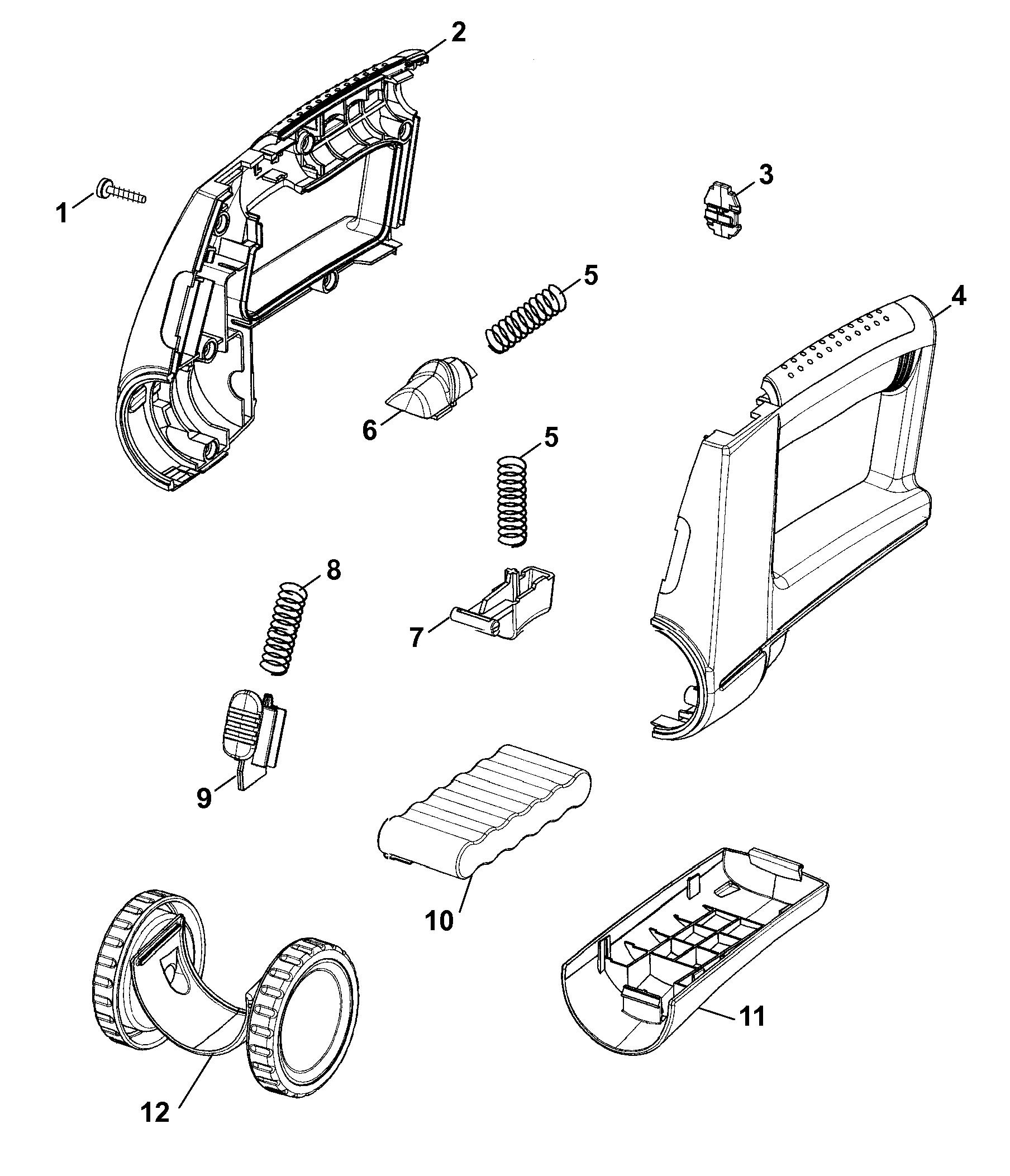 2
1
3
5
4
6
5
8
7
9
10
11
12