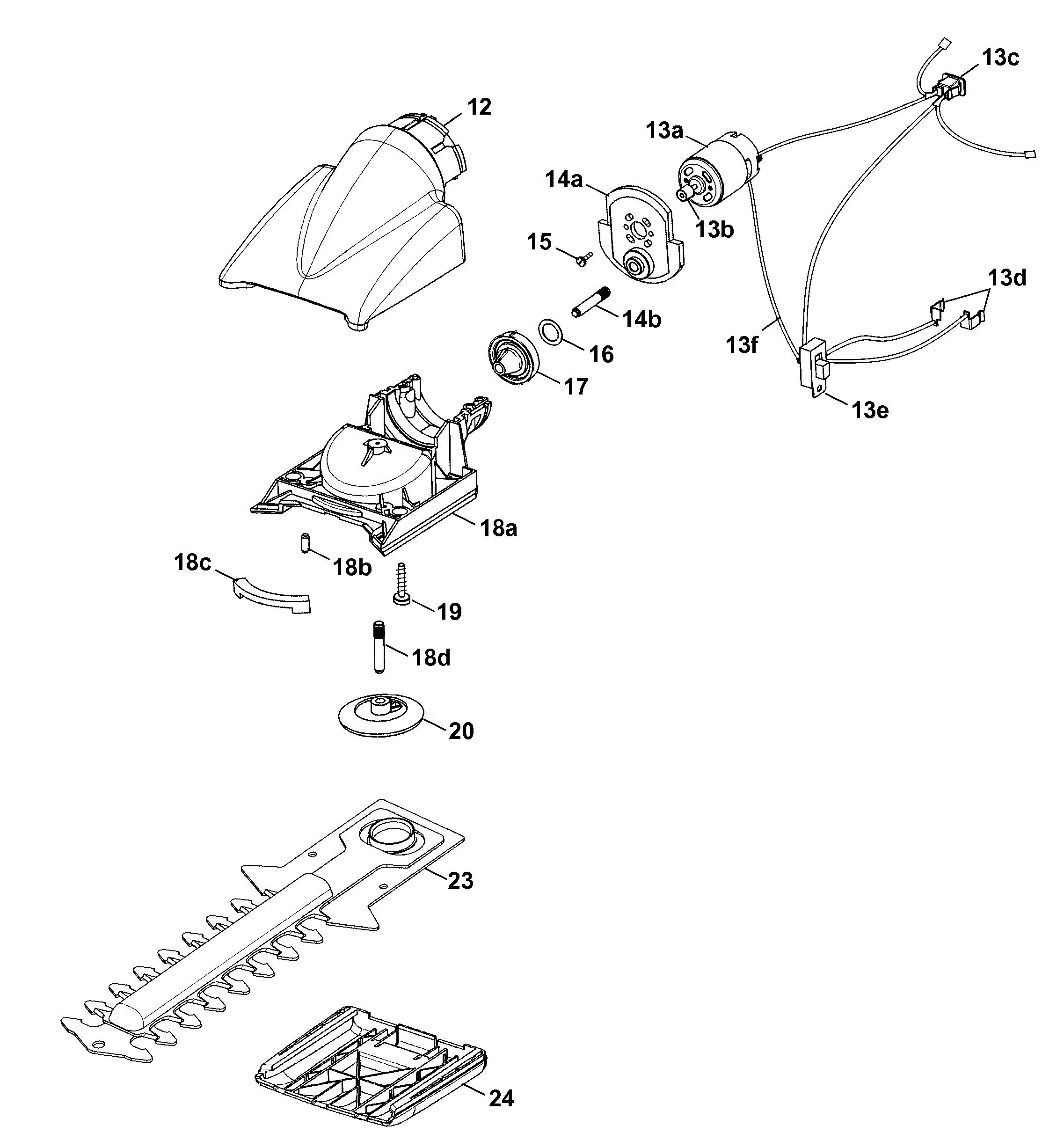 13c
12
13a
14a
13b
15
13d
14b
16
13f
17
13e
18a
18c
18b
19
18d
20
23
24