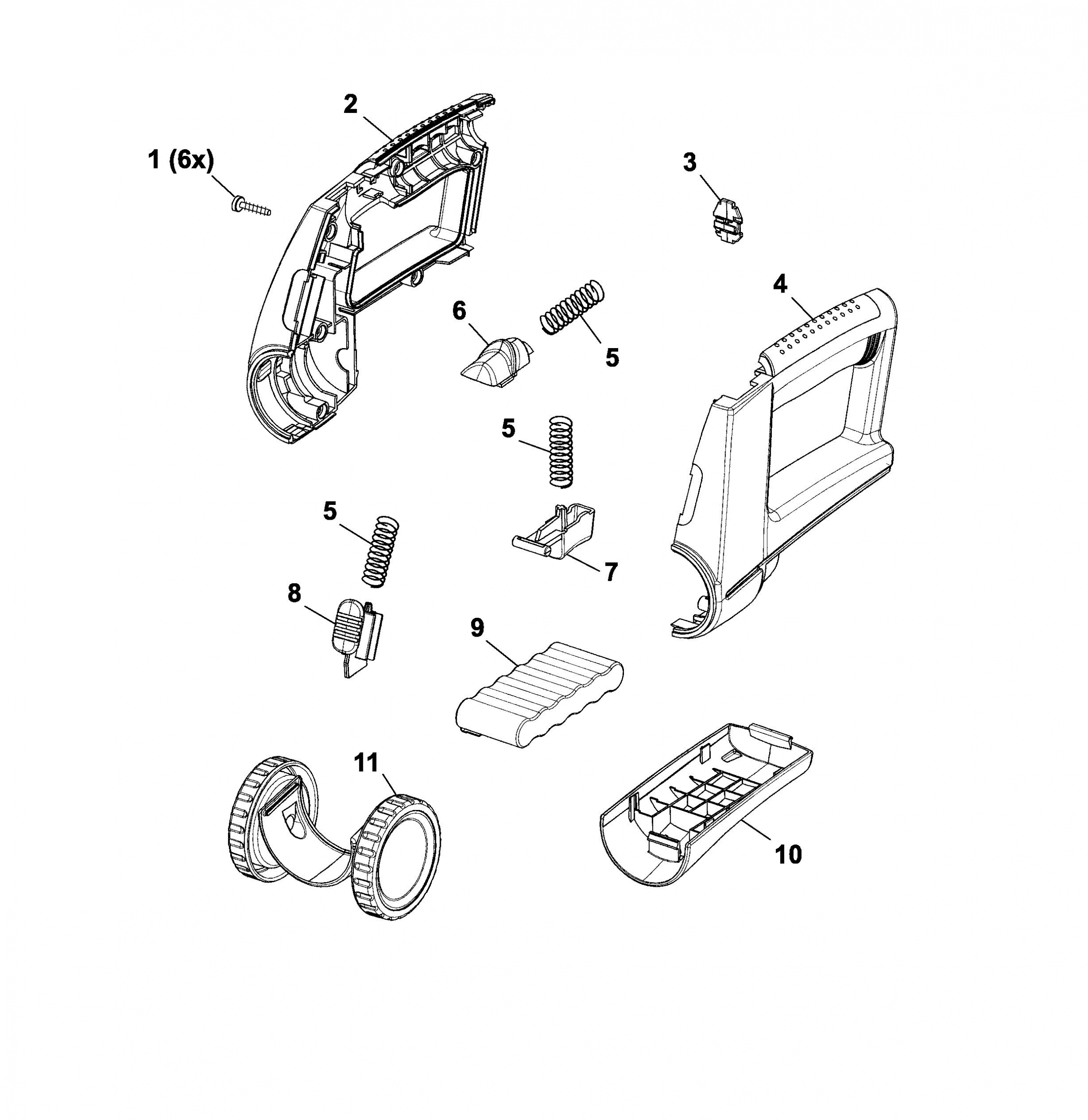 2
1 (6x)
3
4
6
5
5
5
7
8
9
11
10