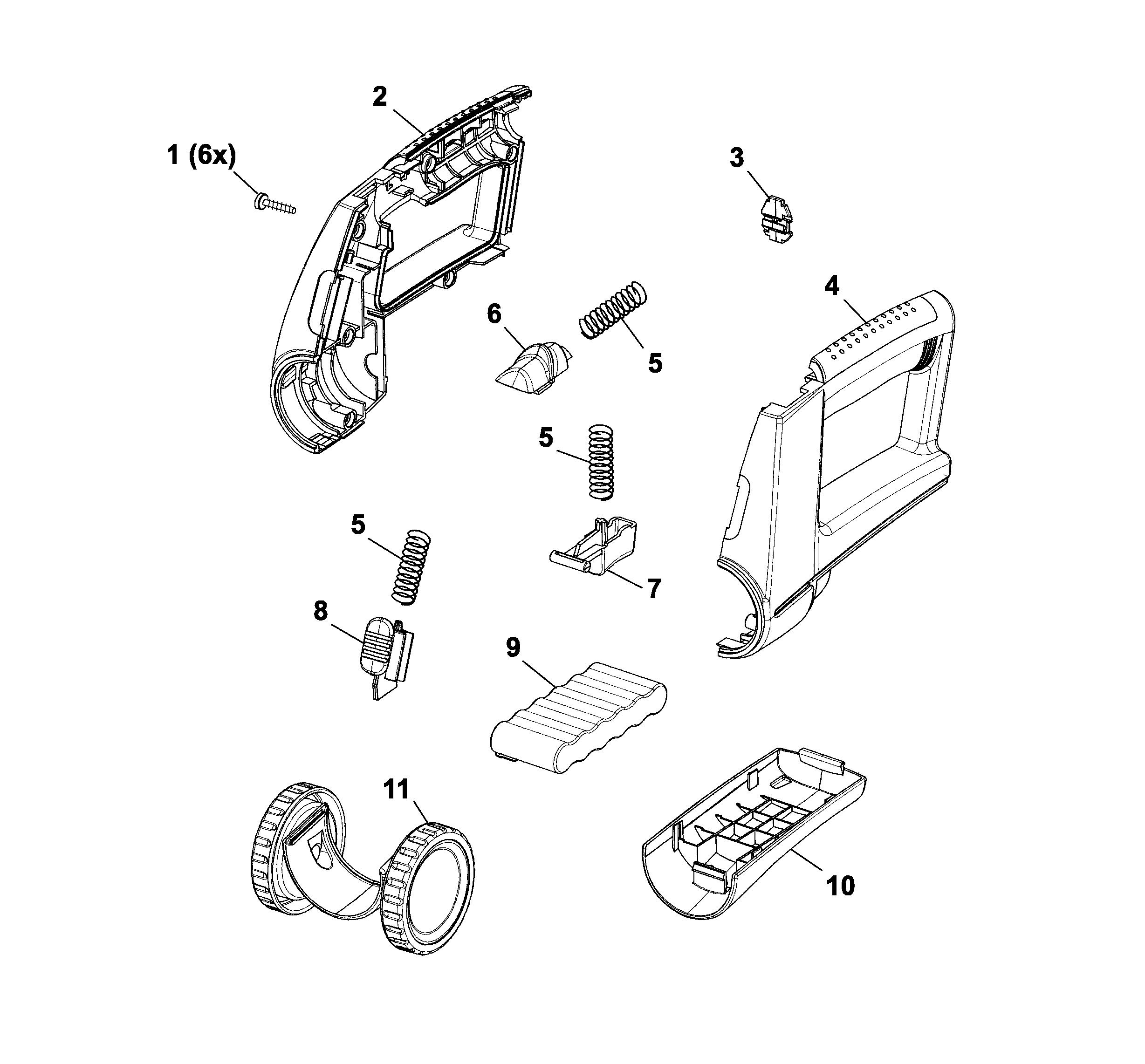 2

1 (6x)

3

4

6

5

5

5

7

8

9

11

10