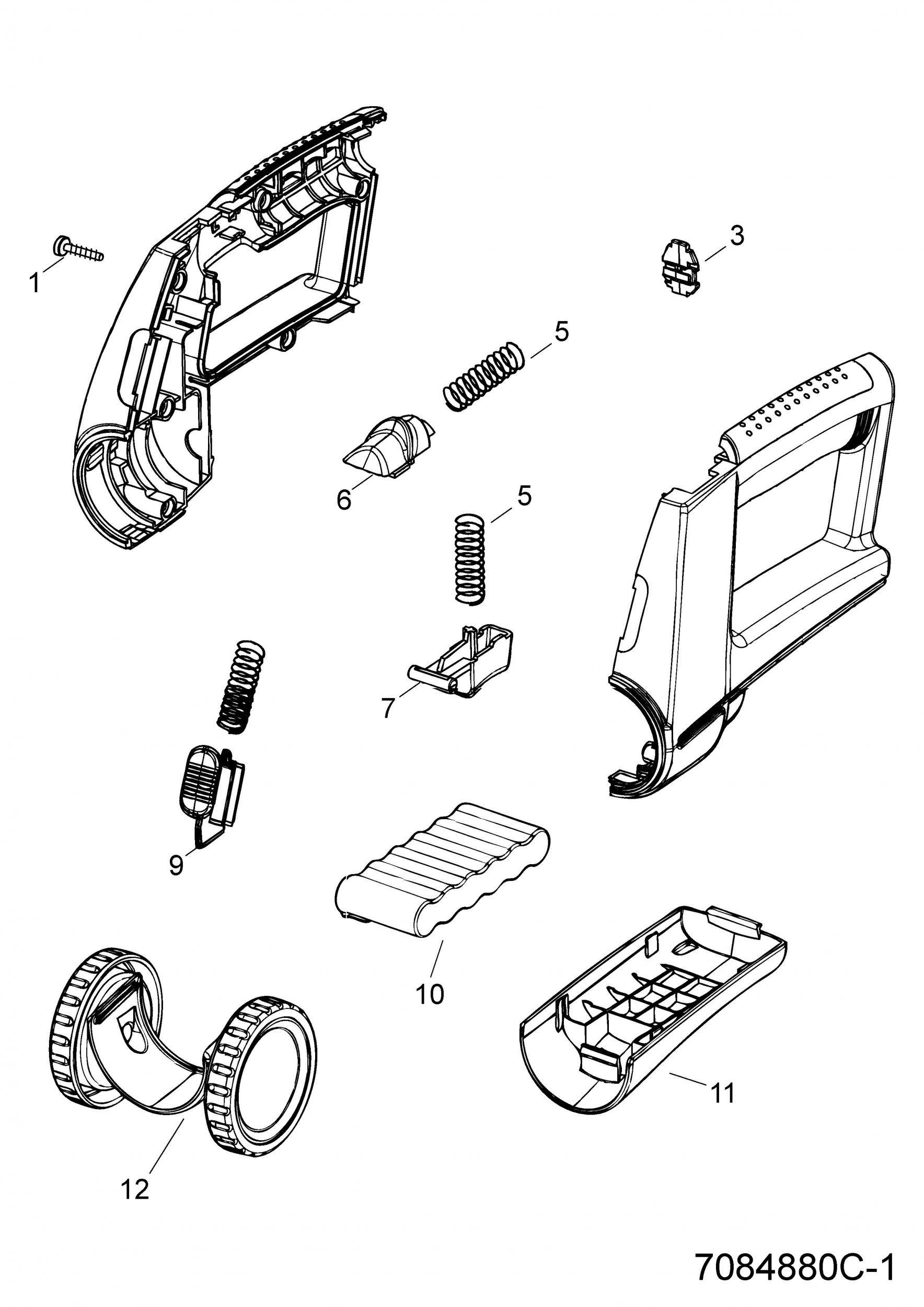 1

3

5

6

5

7

9

10

11

12

7084880C-1