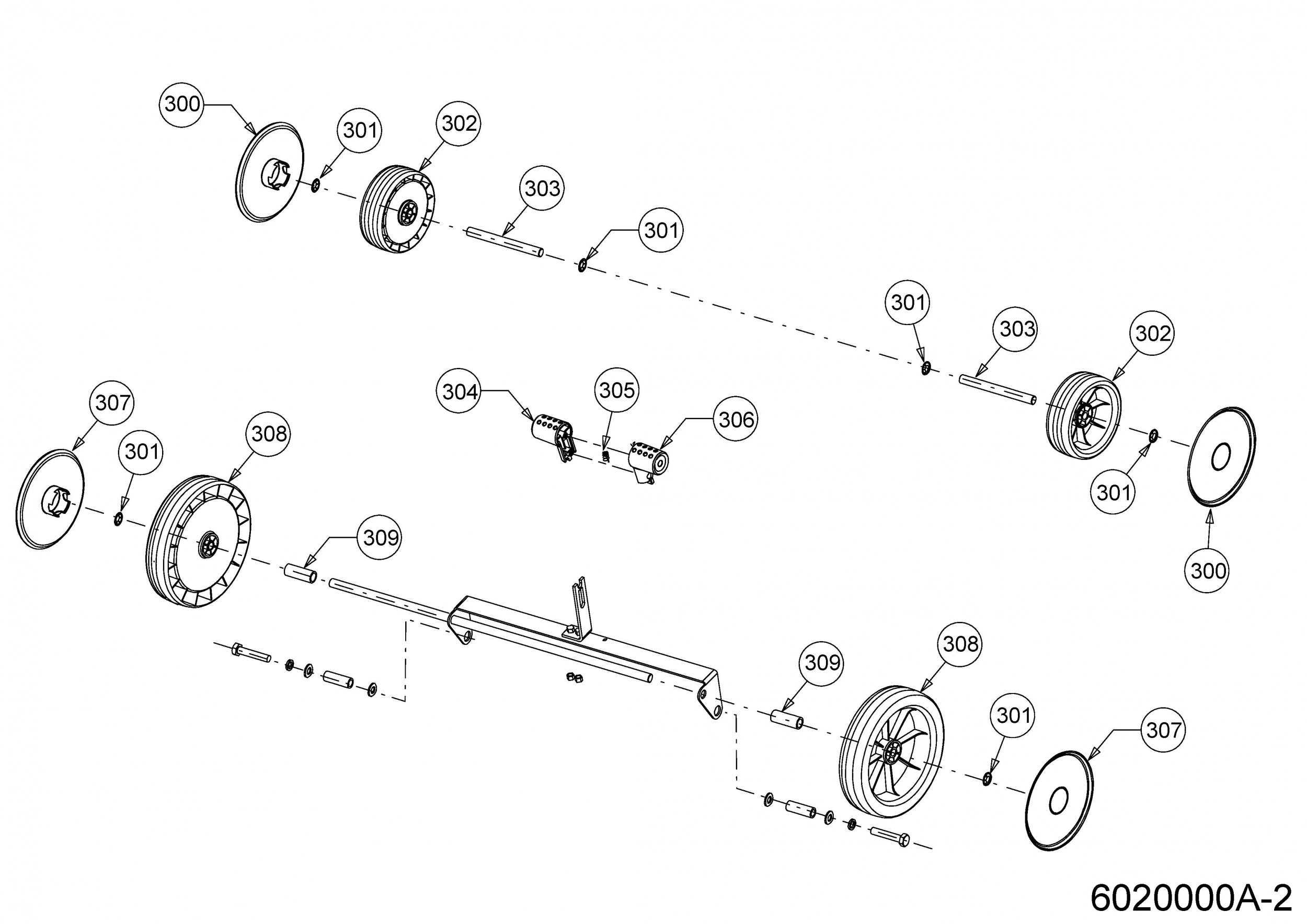 300
301
302
303
301
301
303
302
304
305
306
307
301
308
301
300
309
309
308
301
307
6020000A-2