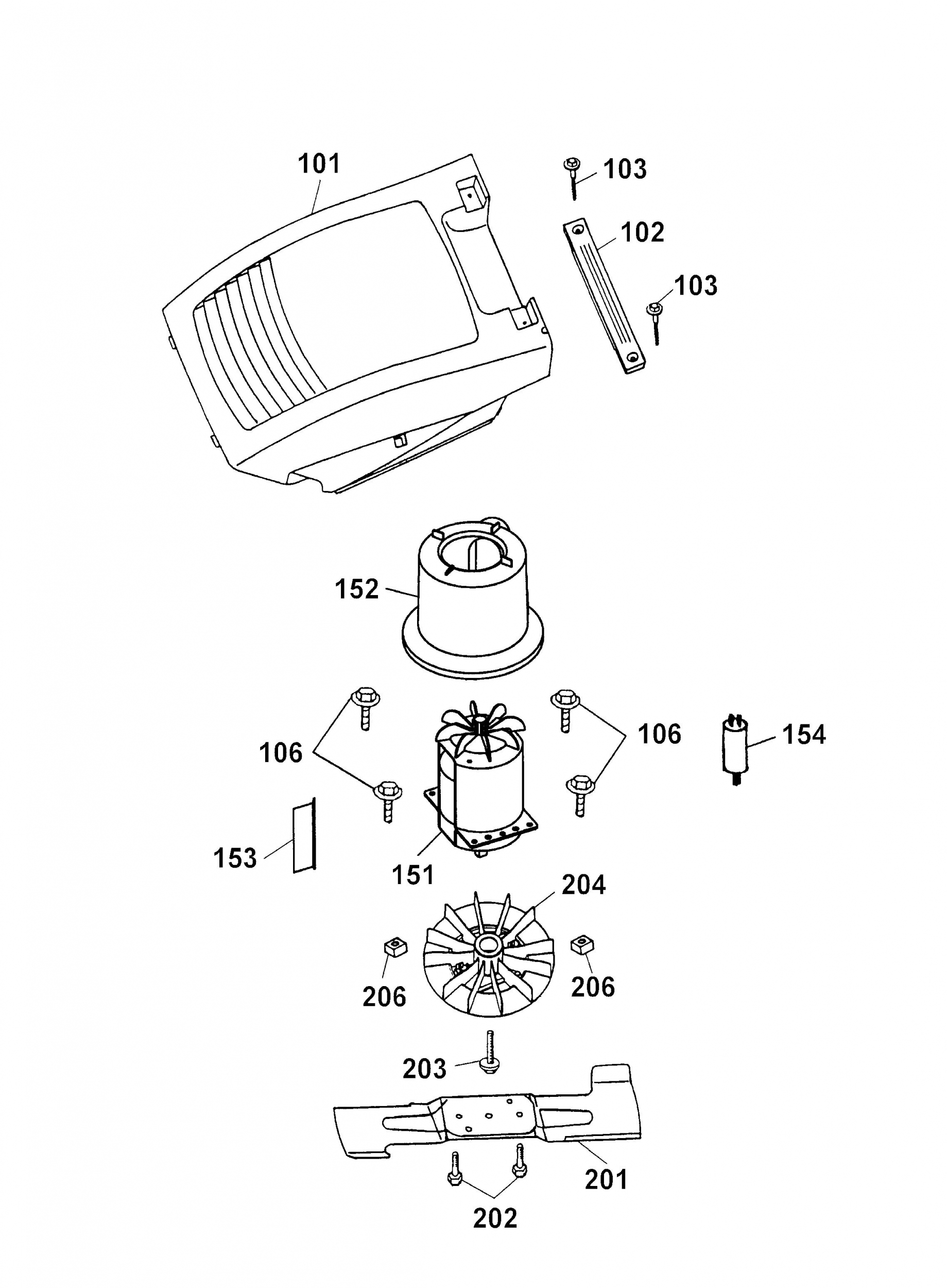 101
103
102
103
152
106
106
154
153
151
204
206
206
203
201
202