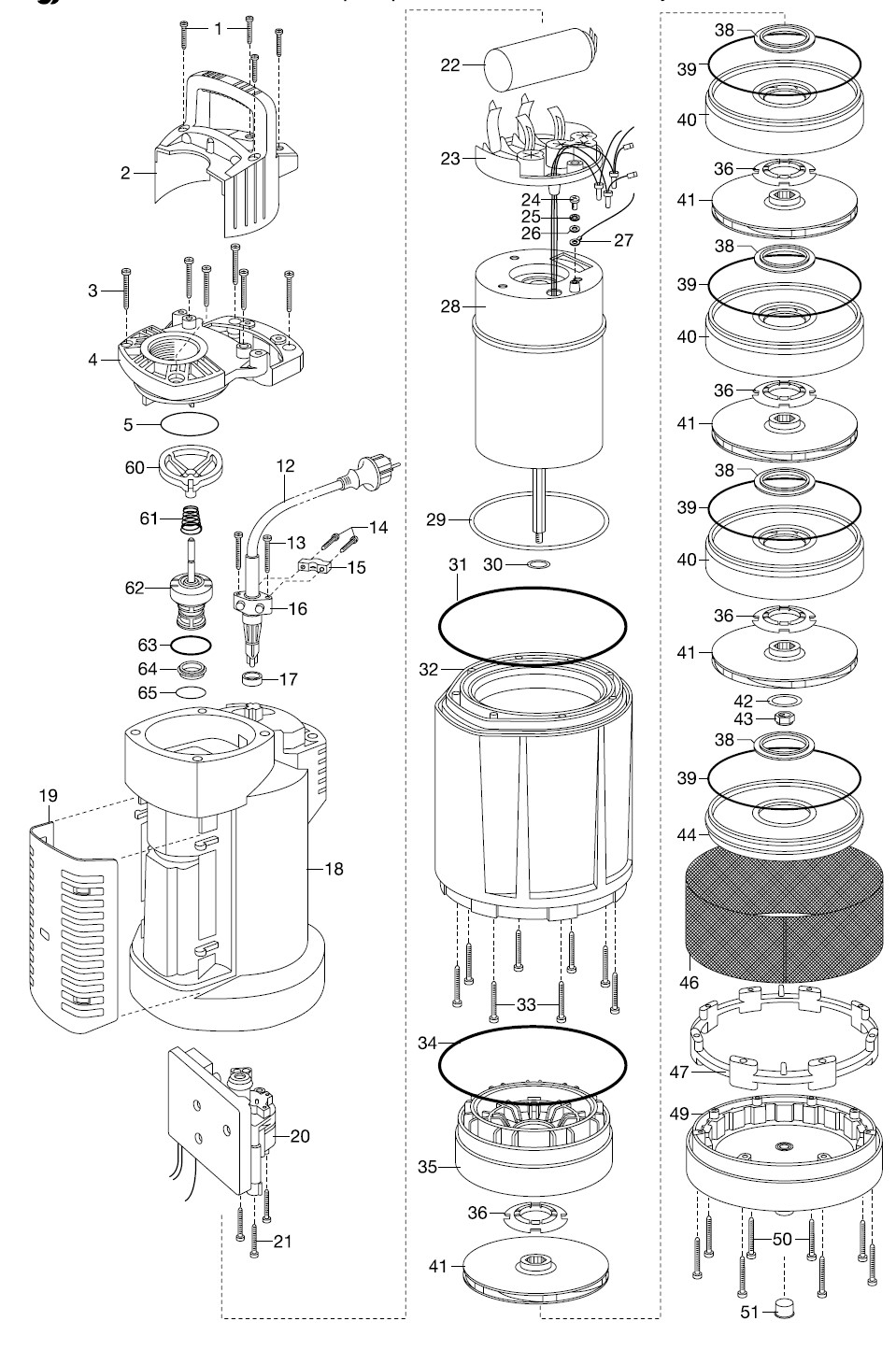 1
2
3
4
5
60
61
62
63
64
65
12
13
14
15
16
17
19
18
20
21
22
23
24
25
26
27
28
29
30
31
32
33
34
35
36
41
38
39
40
36
41
38
39
40
36
41
38
39
40
36
41
42
43
38
39
44
46
47
49
50
51