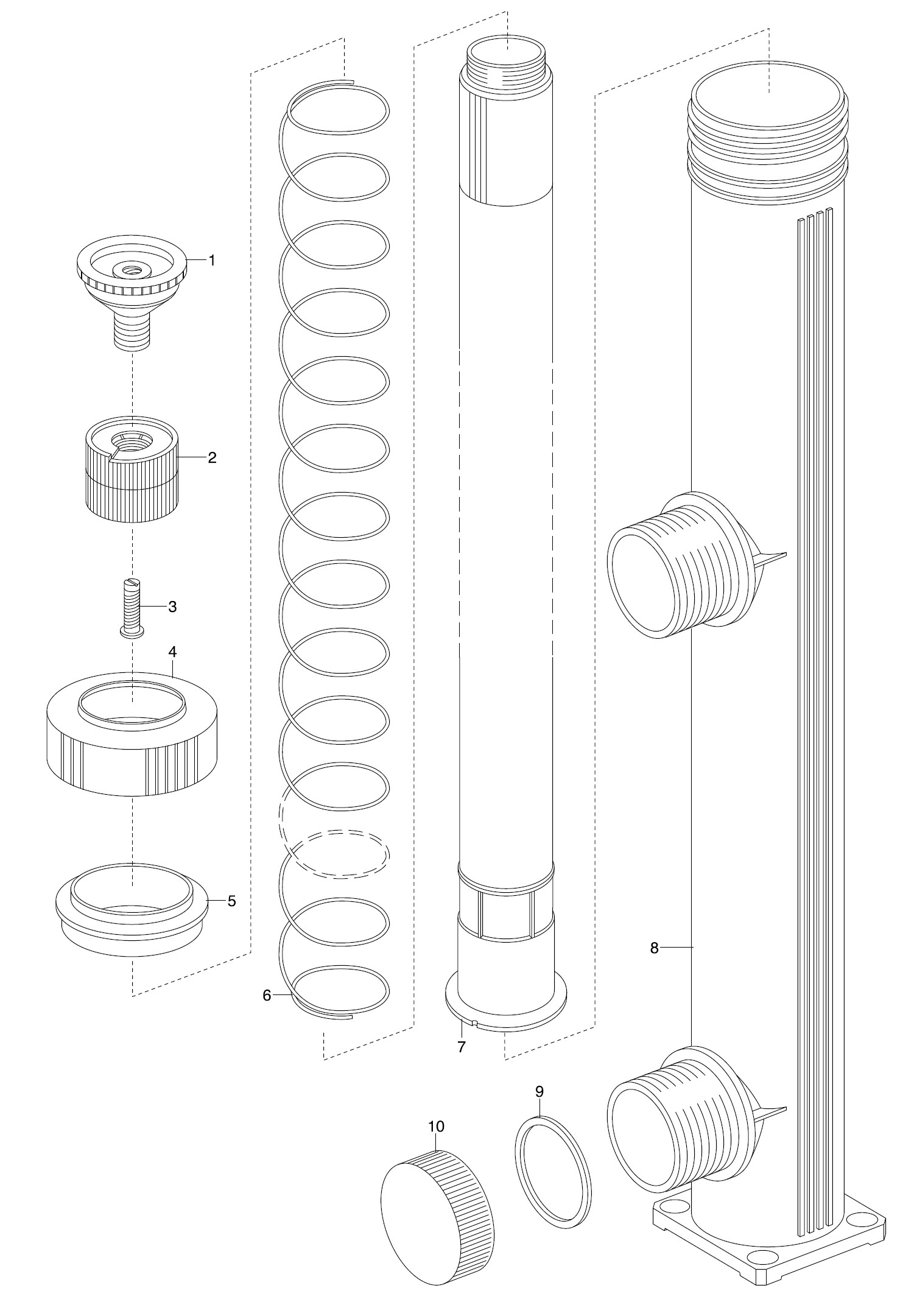 1
2
3
4
5
6
7
8
9
10