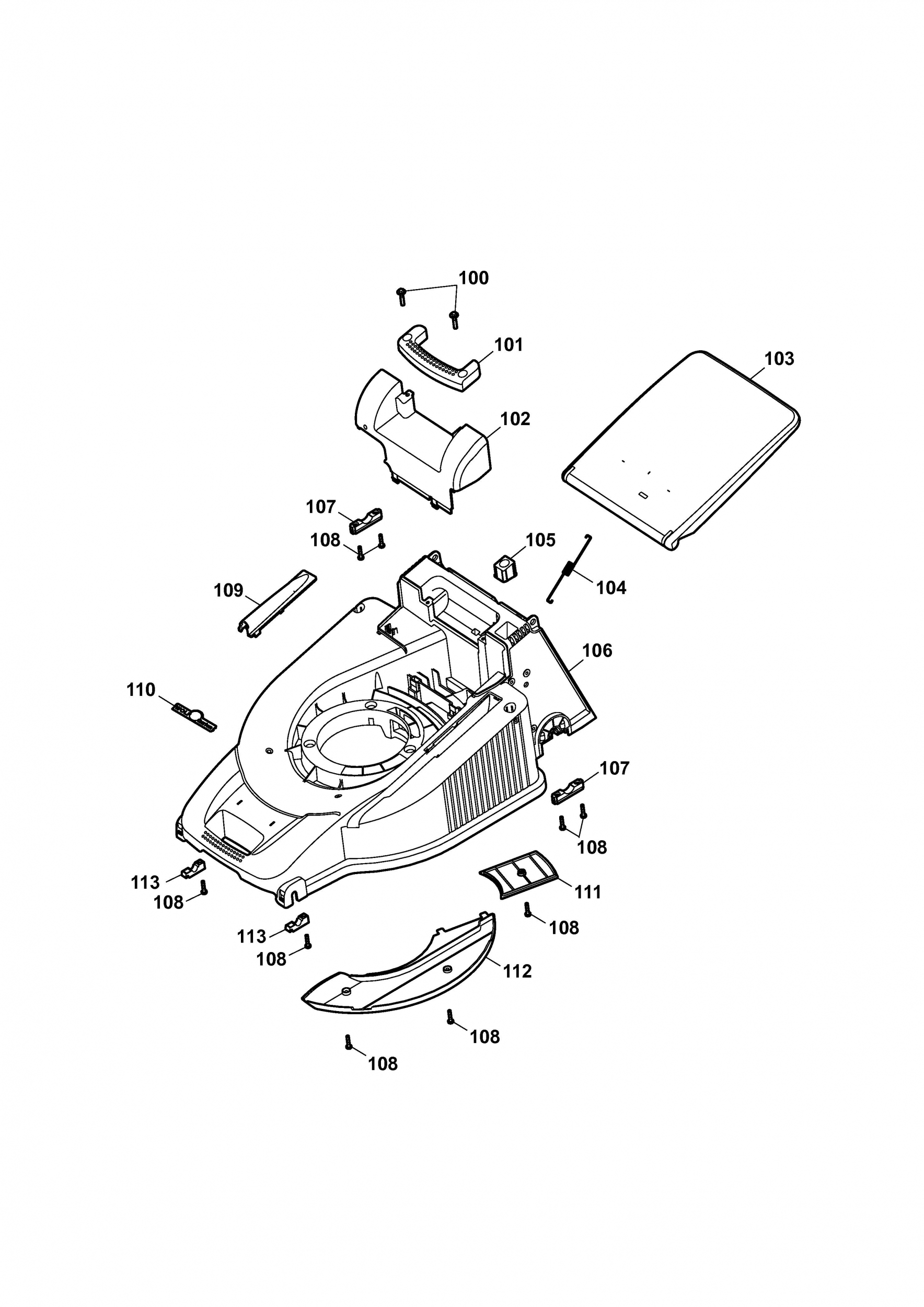 100
101
103
102
107
108
105
104
109
106
110
107
108
113
108
111
108
113
108
112
108
108