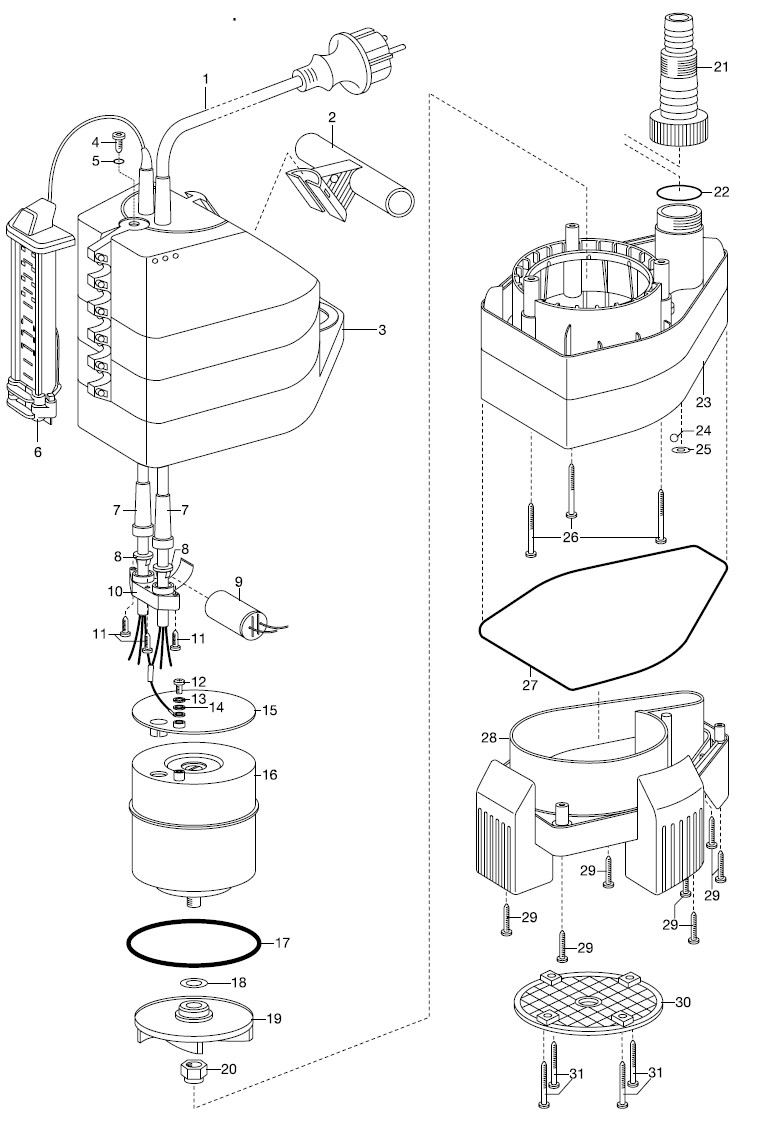 1
2
3
4
5
6
7
7
8
8
9
10
11
11
12
13
14
15
16
17
18
19
20
21
22
23
24
25
26
27
28
29
29
29
29
29
30
31
31