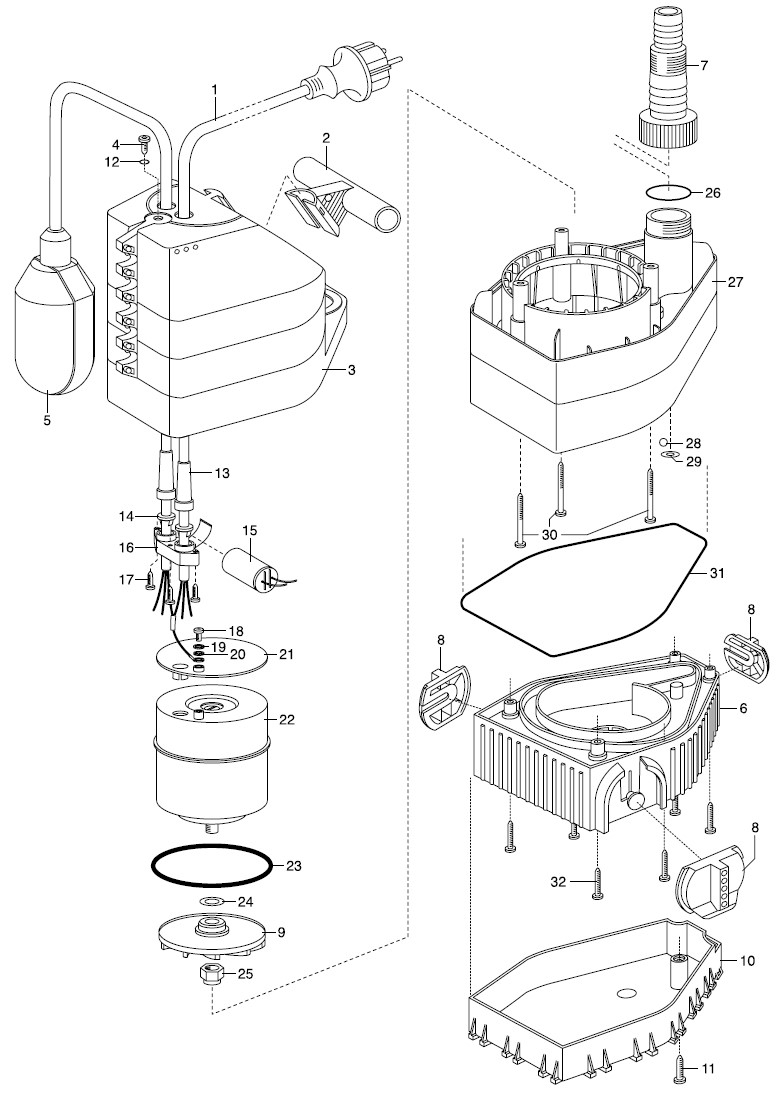 1
2
4
12
3
5
13
14
15
16
17
18
19
20
21
22
23
24
9
25
7
26
27
28
29
30
31
8
8
6
8
32
10
11