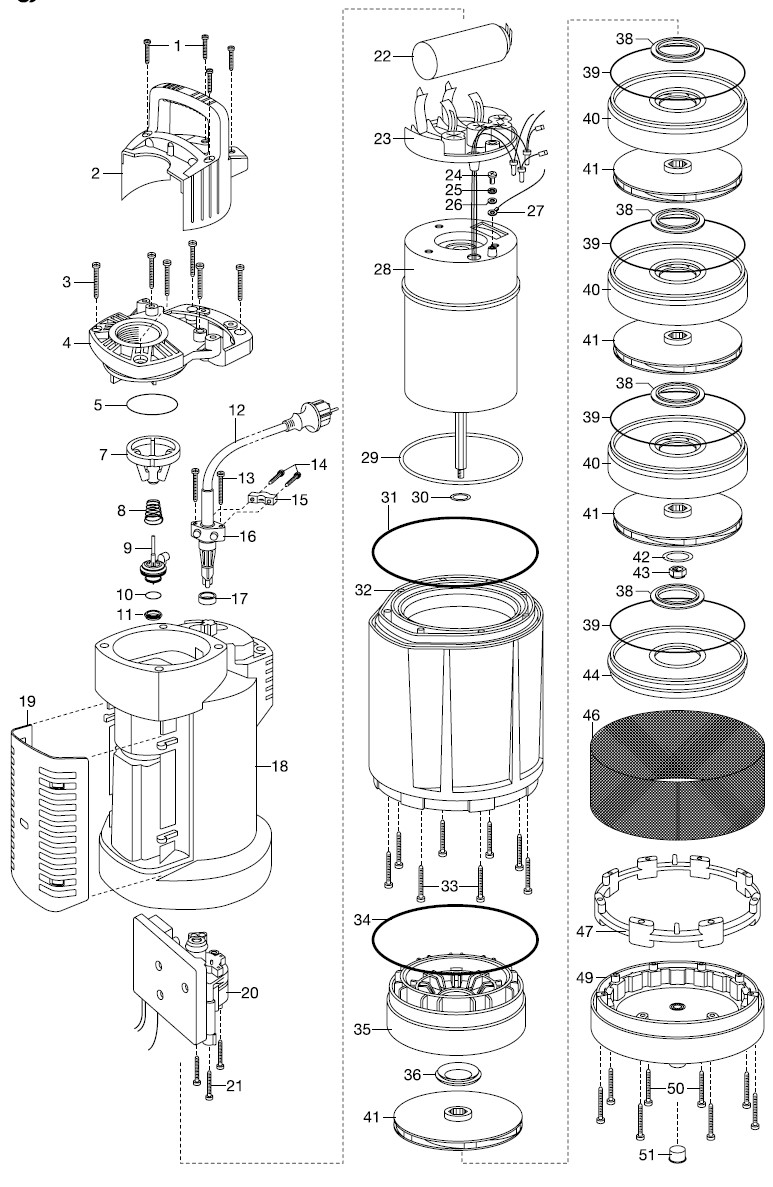 1
2
3
4
5
7
8
9
10
11
12
13
14
15
16
17
18
19
20
21
22
23
24
25
26
27
28
29
30
31
32
33
34
35
36
41
38
39
40
41
38
39
40
41
38
39
40
41
42
43
38
39
44
46
47
49
50
51