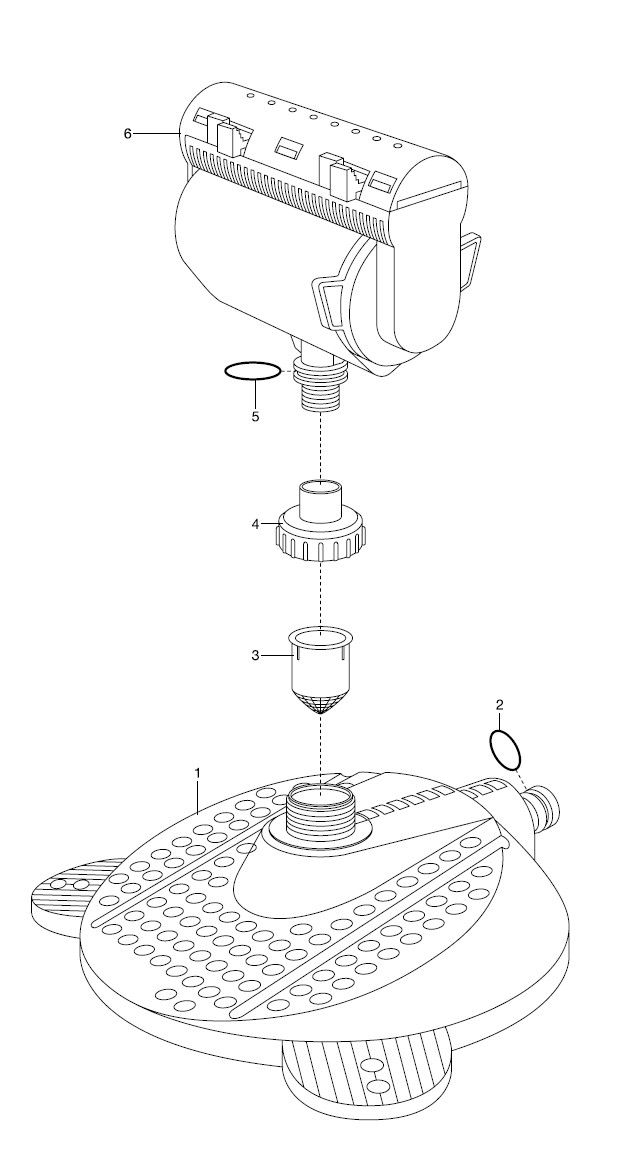 6
5
4
3
2
1