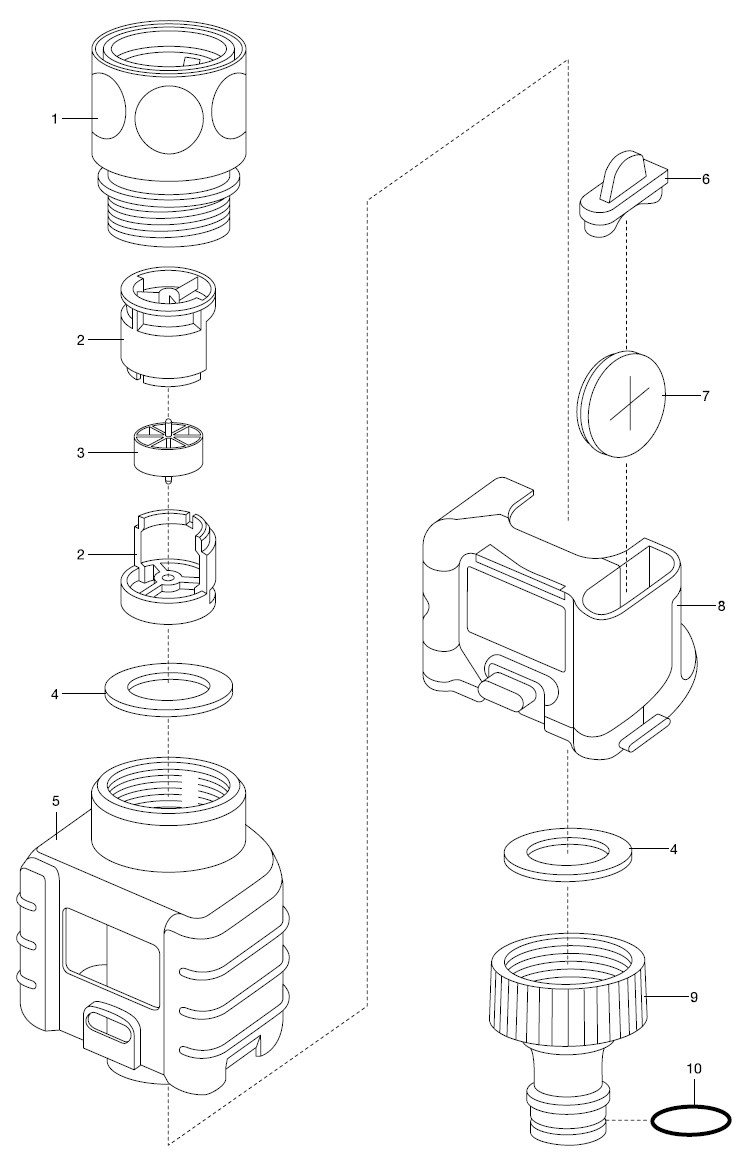 1
2
3
2
4
5
6
7
8
4
9
10