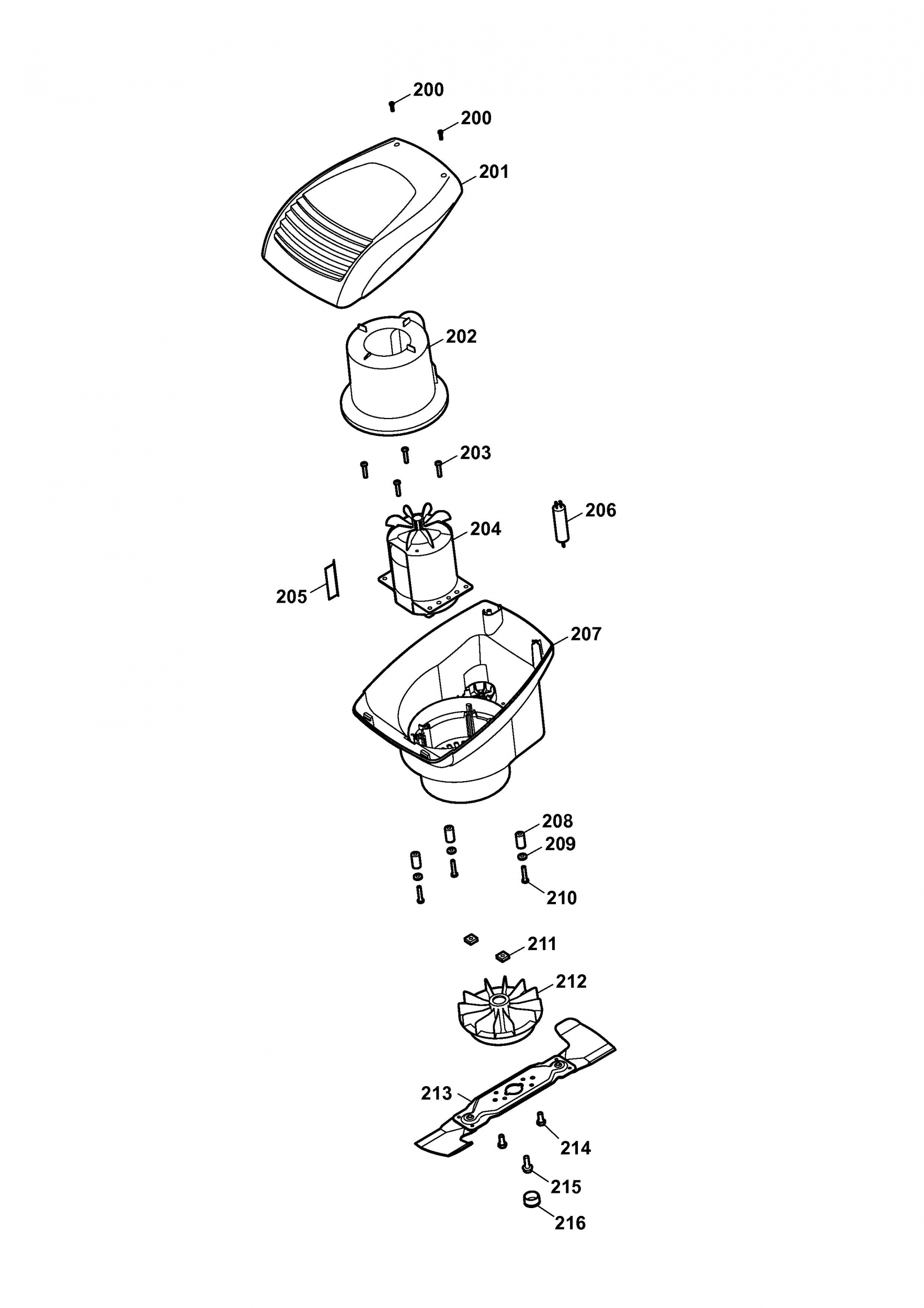 200
200
201
202
203
206
204
205
207
208
209
210
211
212
213
214
215
216