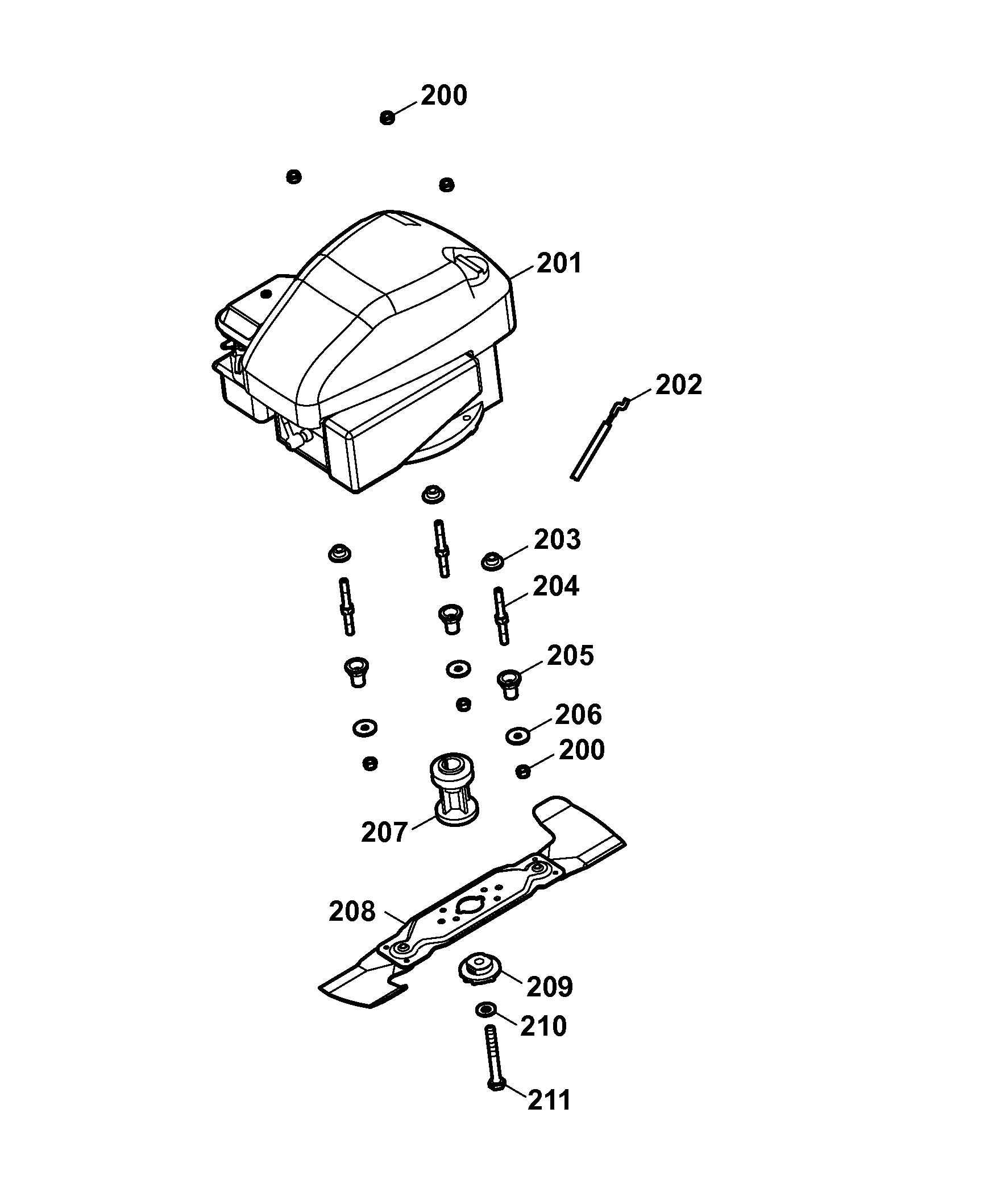 200

201

202

203

204

205

206

200

207

208

209

210

211