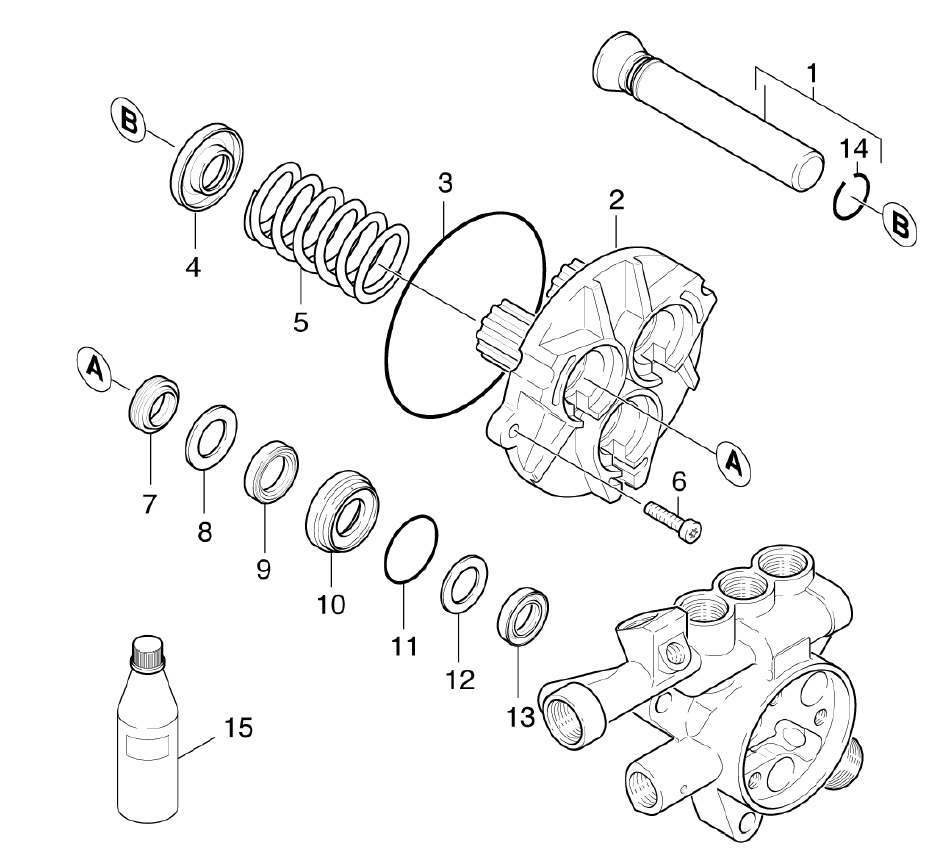 1
14
B
B
3
2
4
5
A
A
6
7
8
9
10
11
12
13
15