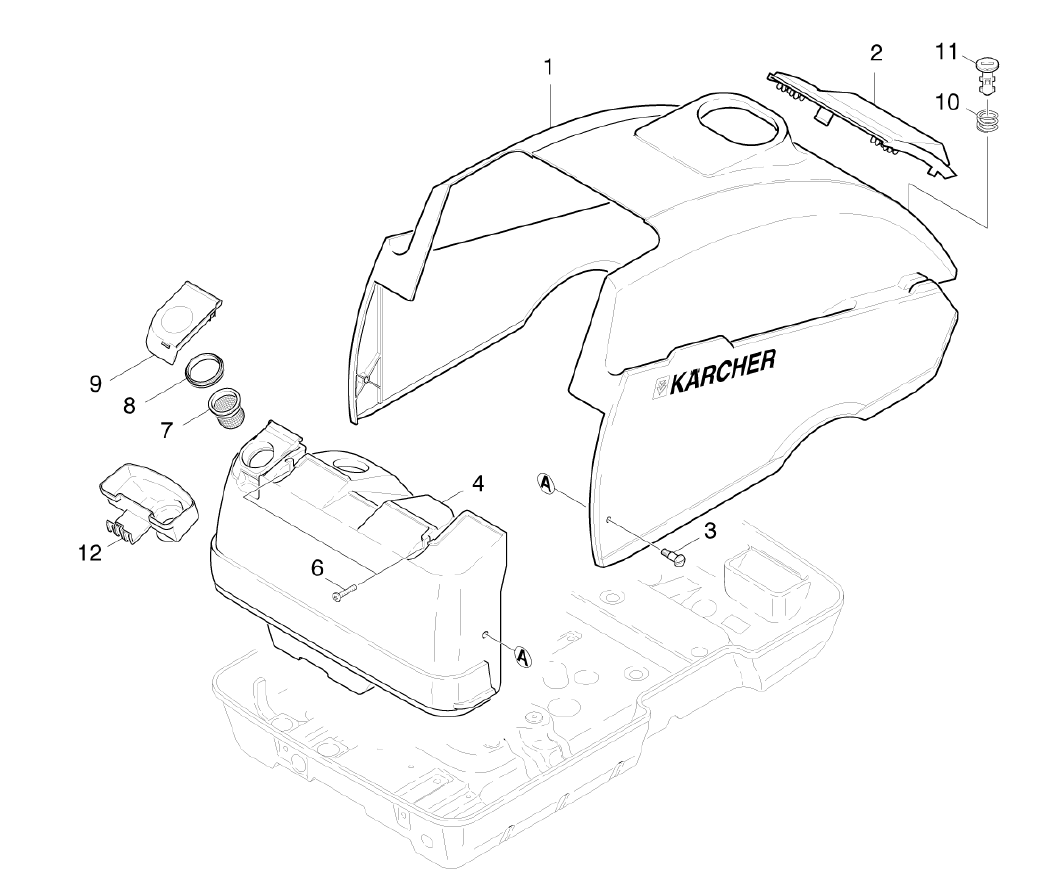 1
2
11
10
9
8
7
KÄRCHER
4
A
3
12
6
A