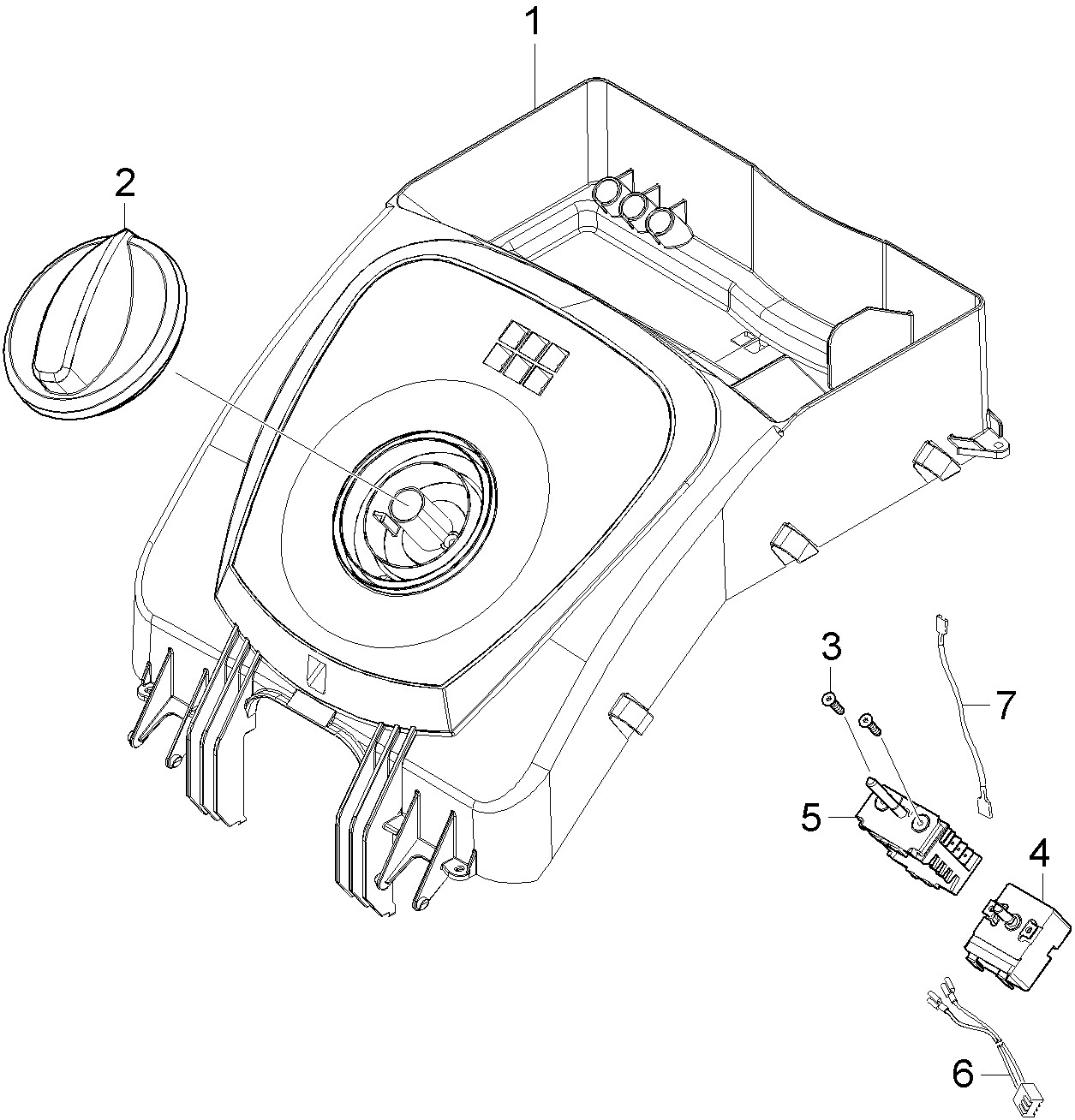 1
2
3
7
5
4
6