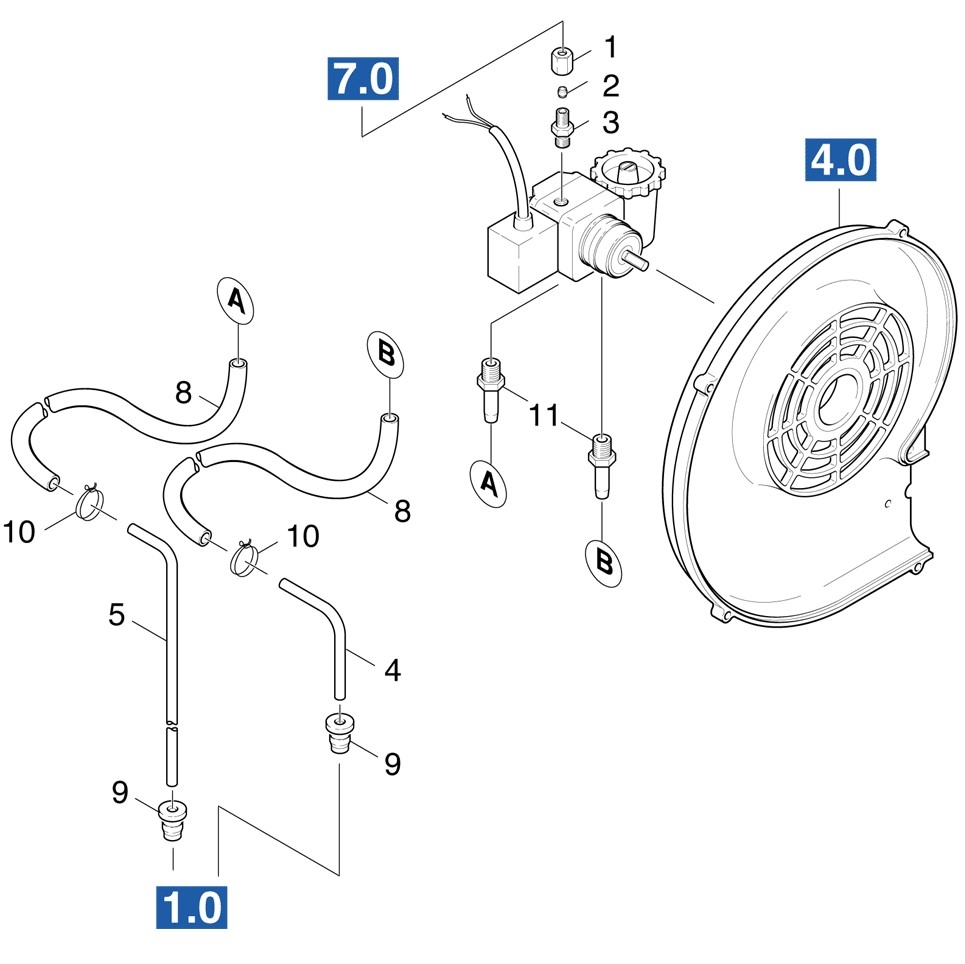 7.0
1
2
3
4.0
A
B
8
8
11
A
B
10
10
5
4
9
9
1.0