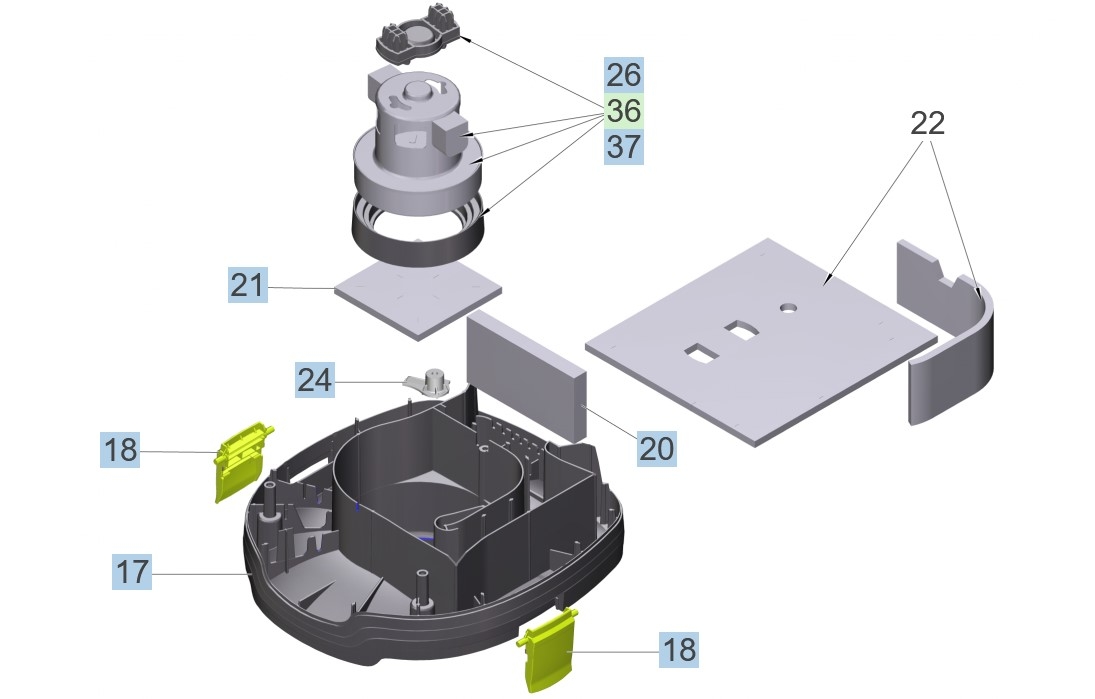 26
36
37
22
21
24
20
18
17
18