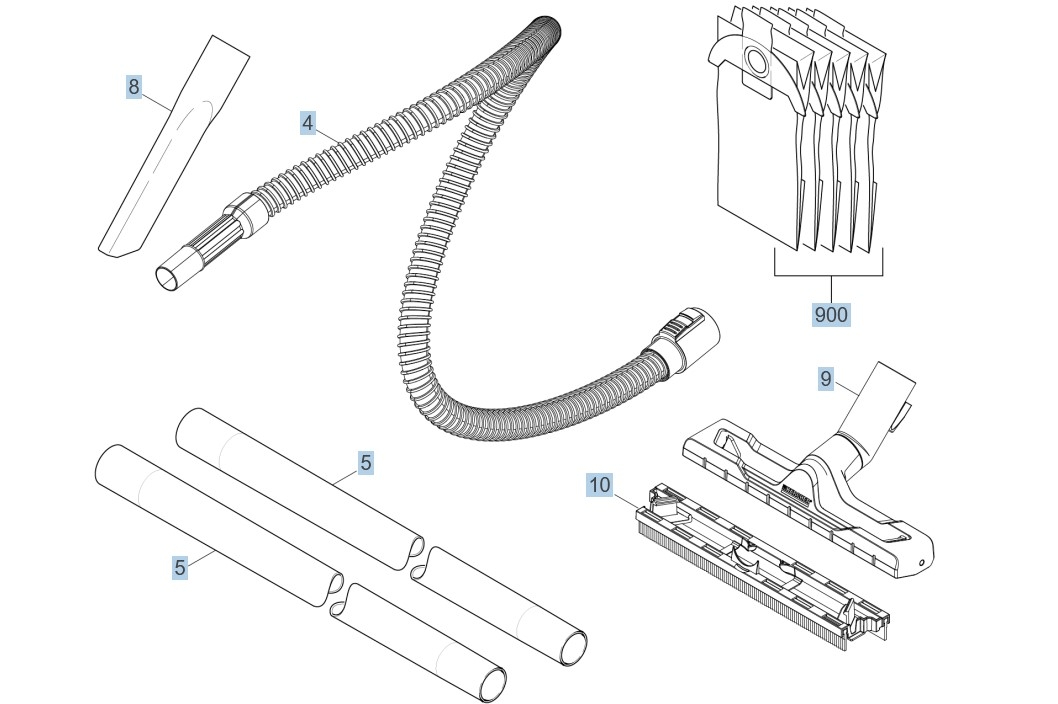 8
4
900
9
5
10
5