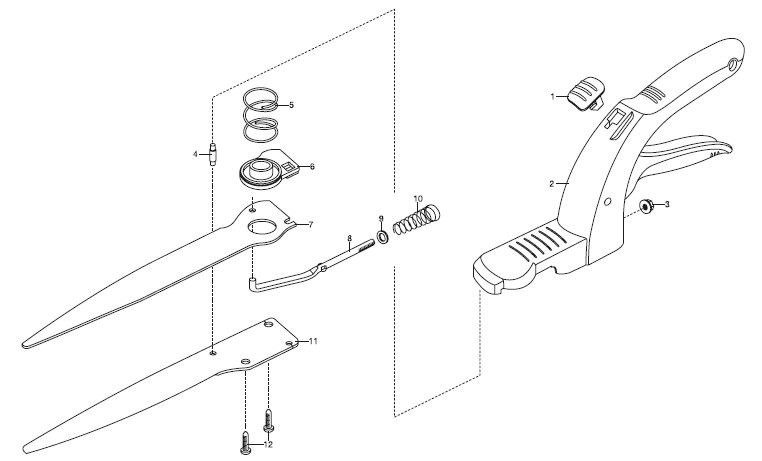 5
4
6
7
8
9
10
11
12
1
2
3