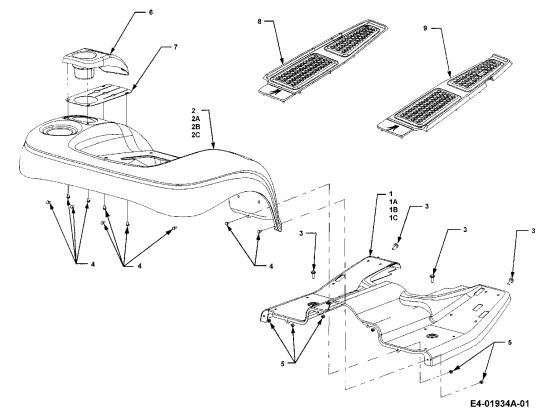 6

7

8

9

2
2A
2B
2C

1
1A
1B
1C

3

3

3

3

4

4

4

5

5

E4-01934A-01