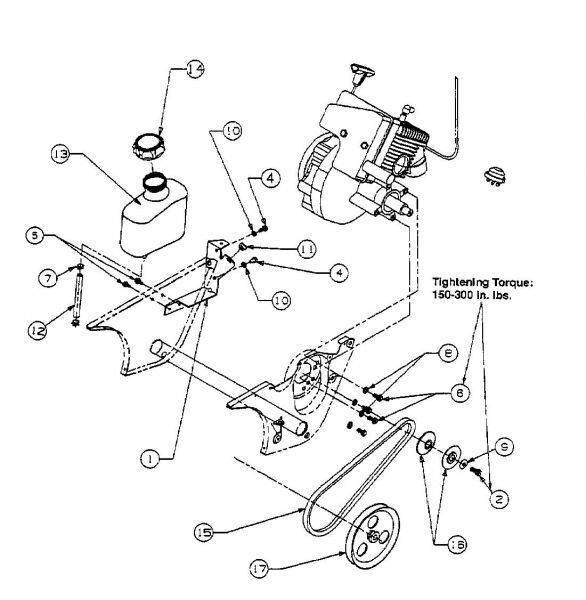 14
10
13
4
5
11
7
4
10
12
Tightening Torque: 150-300 in. lbs.
8
6
1
9
2
15
16
17